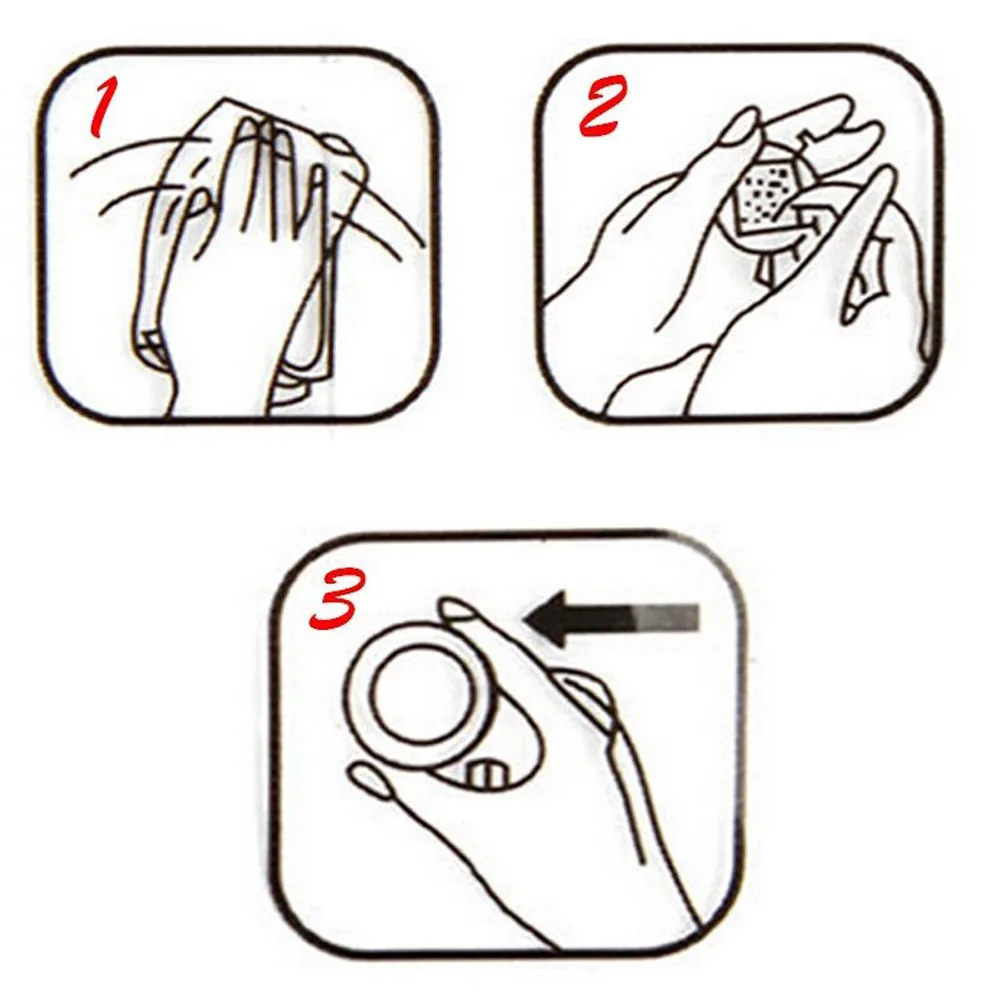 1

2

3