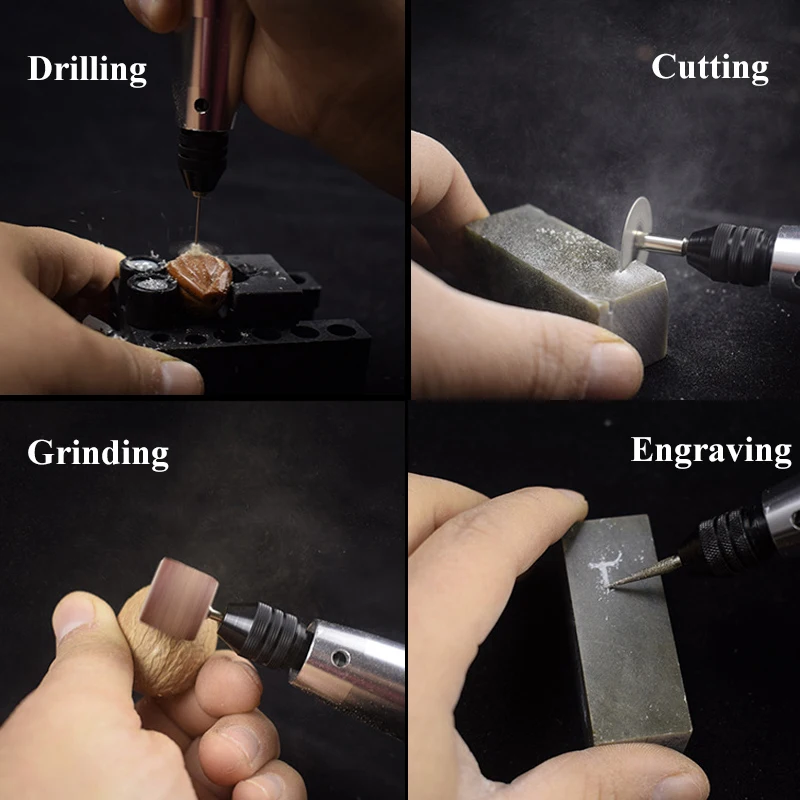 Drilling

Cutting

Grinding

Engraving