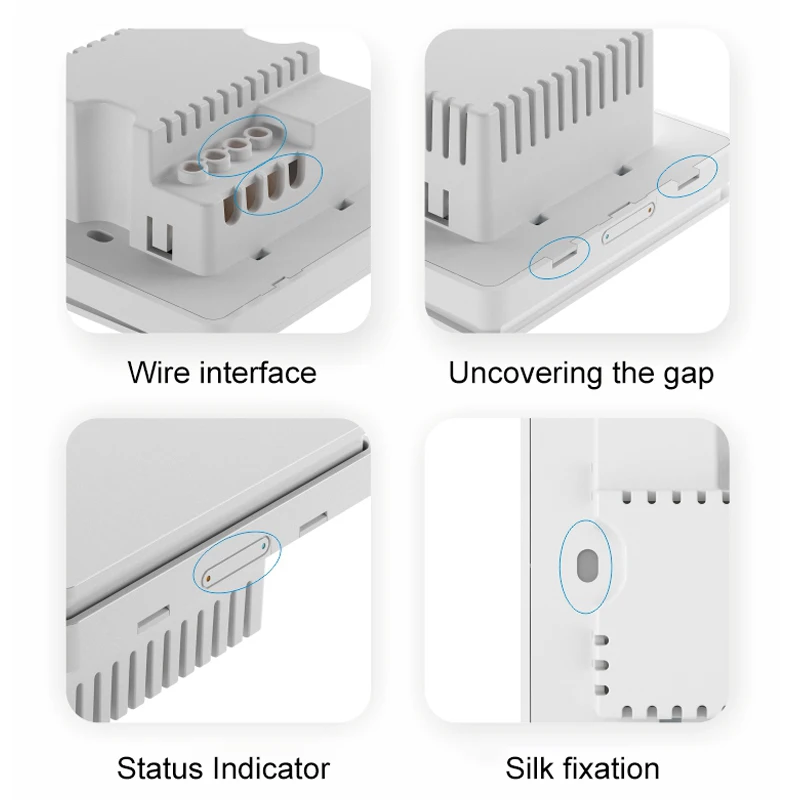 Wire interface

Uncovering the gap

Status Indicator

Silk fixation