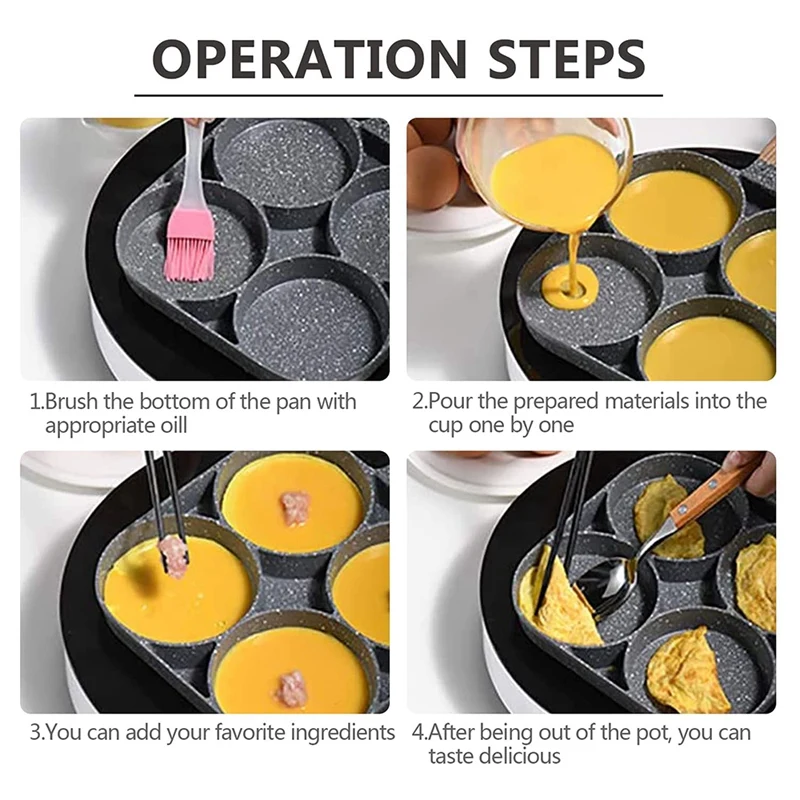 OPERATION STEPS

1.Brush the bottom of the pan with appropriate oill

2.Pour the prepared materials into the cup one by one

3.You can add your favorite ingredients

4.After being out of the pot, you can taste delicious