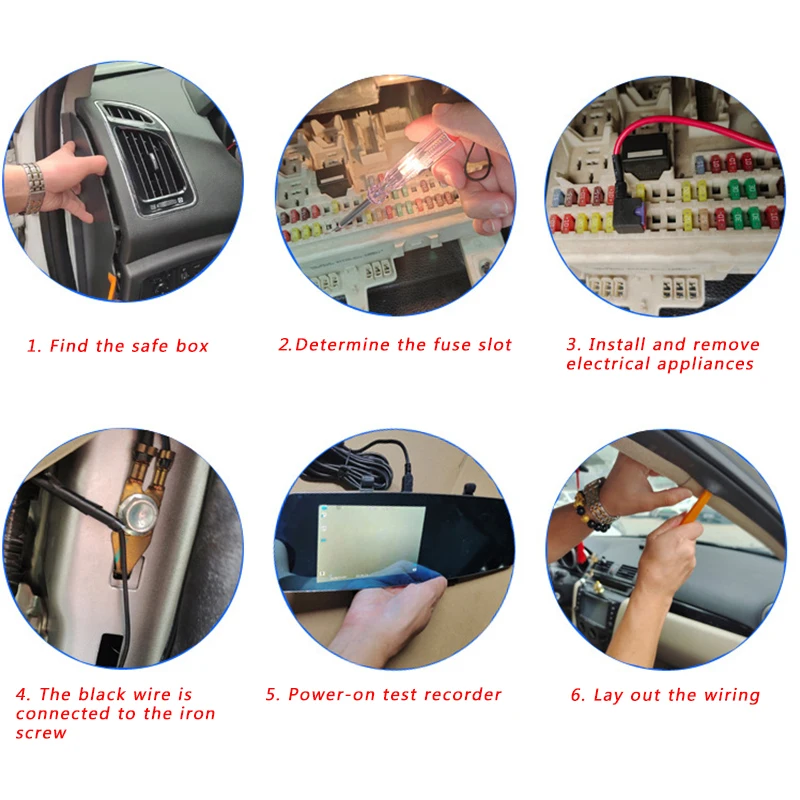 1. Find the safe box

2.Determine the fuse slot

3. Install and remove electrical appliances

4. The black wire is connected to the iron screw

5. Power-on test recorder

6. Lay out the wiring