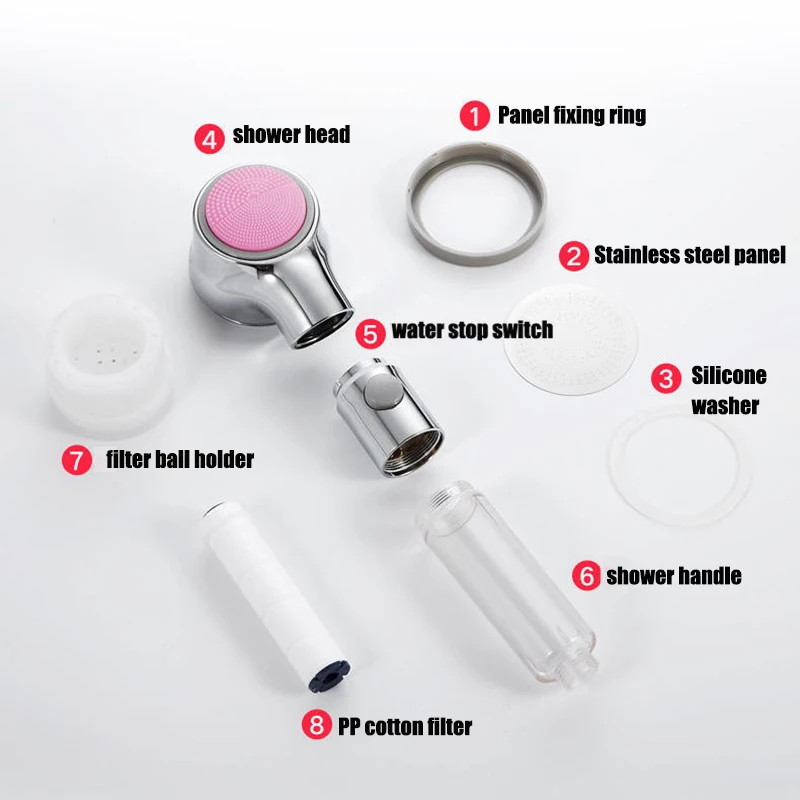 1 Panel fixing ring

4 shower head

2 Stainless steel panel

5 water stop switch

3 Silicone washer

7 filter ball holder

6 shower handle

8 PP cotton filter