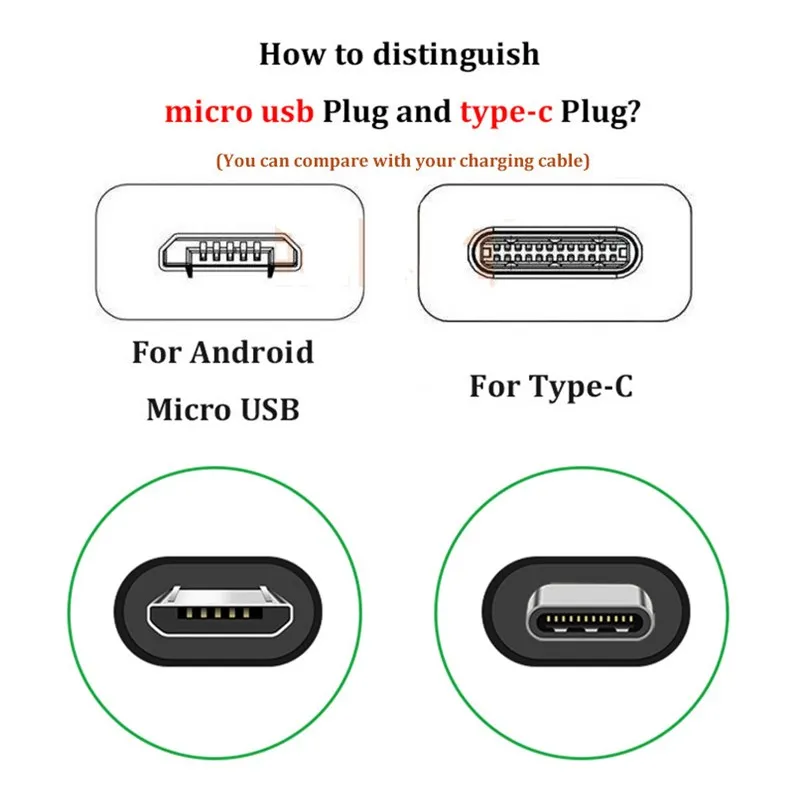 How to distinguish

micro usb Plug and type-c Plug?

(You can compare with your charging cable)

For Android
Micro USB

For Type-C