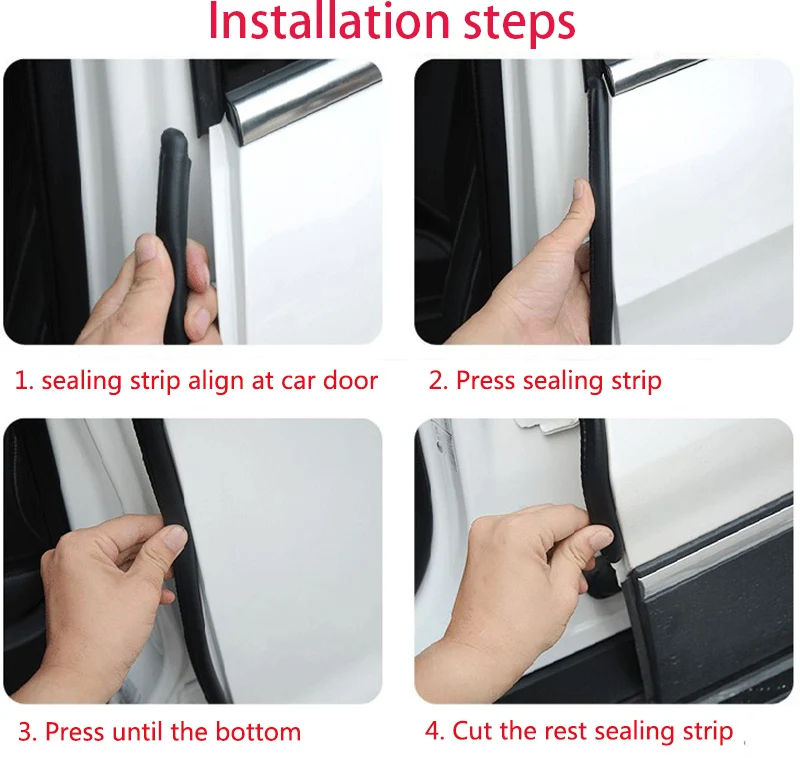 Installation steps

1. sealing strip align at car door

2. Press sealing strip

3. Press until the bottom

4. Cut the rest sealing strip