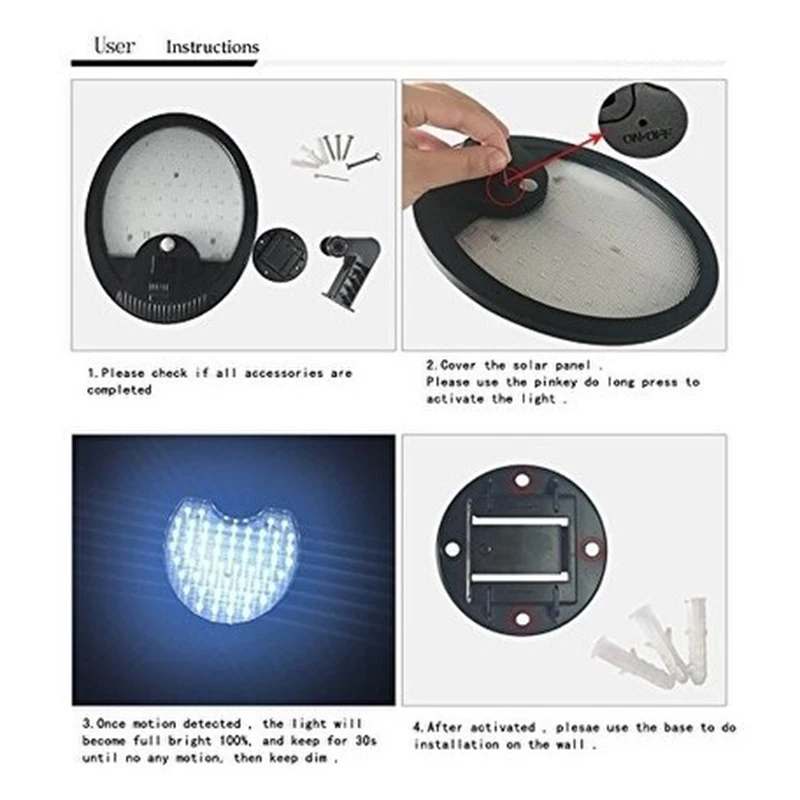 User Instructions

ON-OFF

1.Please check if all accessories are completed

2.Cover the solar panel .
Please use the pinkey do long press to activate the light .

3.Once motion detected , the light will become full bright 100%, and keep for 30s until no any motion, then keep dim .

4.After activated , plesae use the base to do installation on the wall .