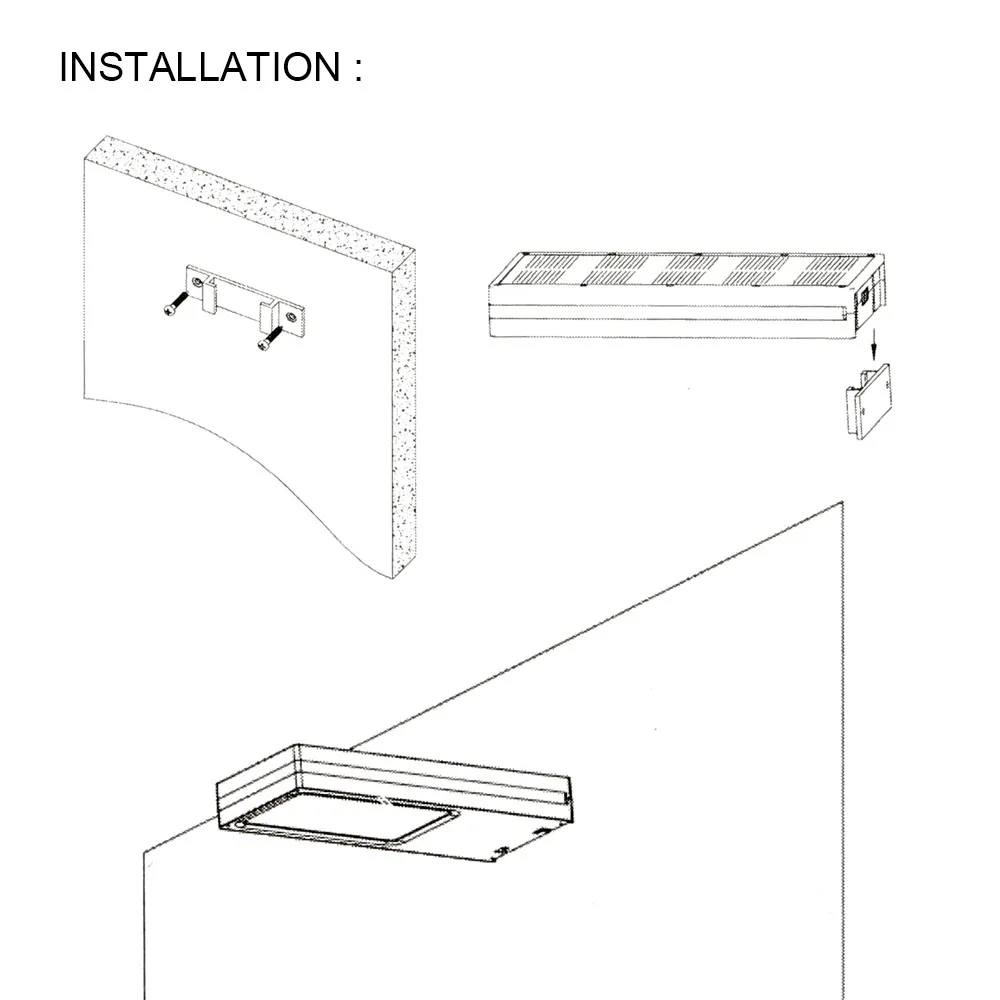 INSTALLATION :