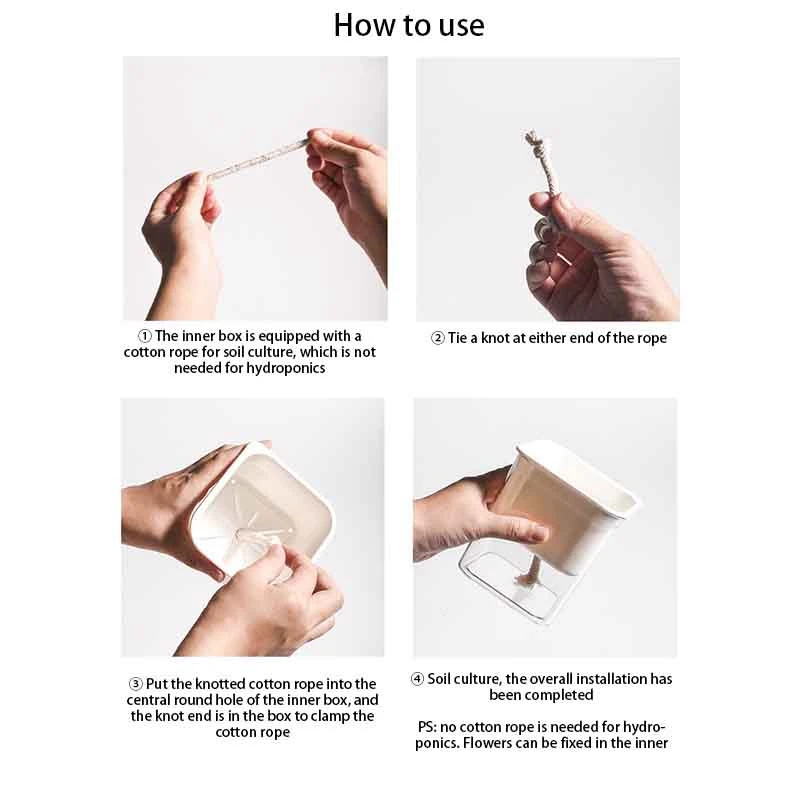 How to use

① The inner box is equipped with a cotton rope for soil culture, which is not needed for hydroponics

② Tie a knot at either end of the rope

③ Put the knotted cotton rope into the central round hole of the inner box, and the knot end is in the box to clamp the cotton rope

④ Soil culture, the overall installation has been completed

PS: no cotton rope is needed for hydroponics. Flowers can be fixed in the inner