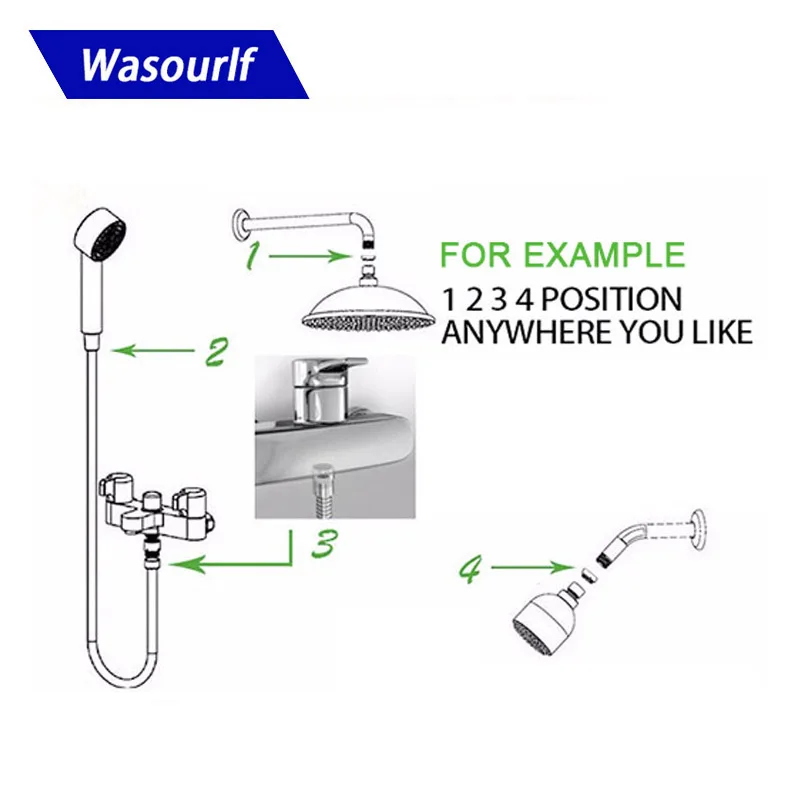 Wasourlf

1

FOR EXAMPLE
1 2 3 4 POSITION
ANYWHERE YOU LIKE

2

3

4