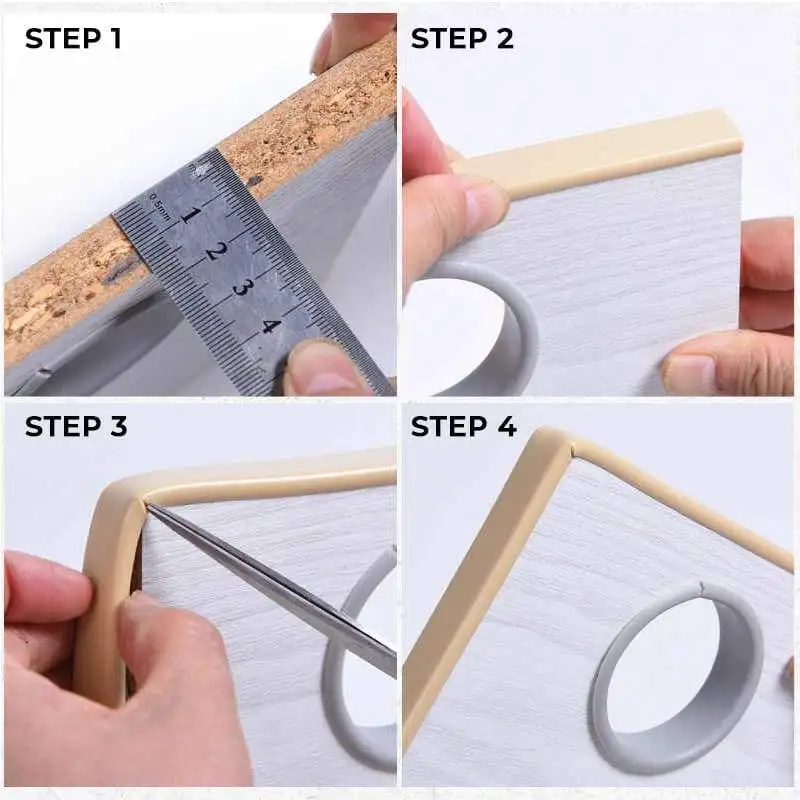 STEP 1

0.5mm 1 2 3 4

STEP 2

STEP 3

STEP 4