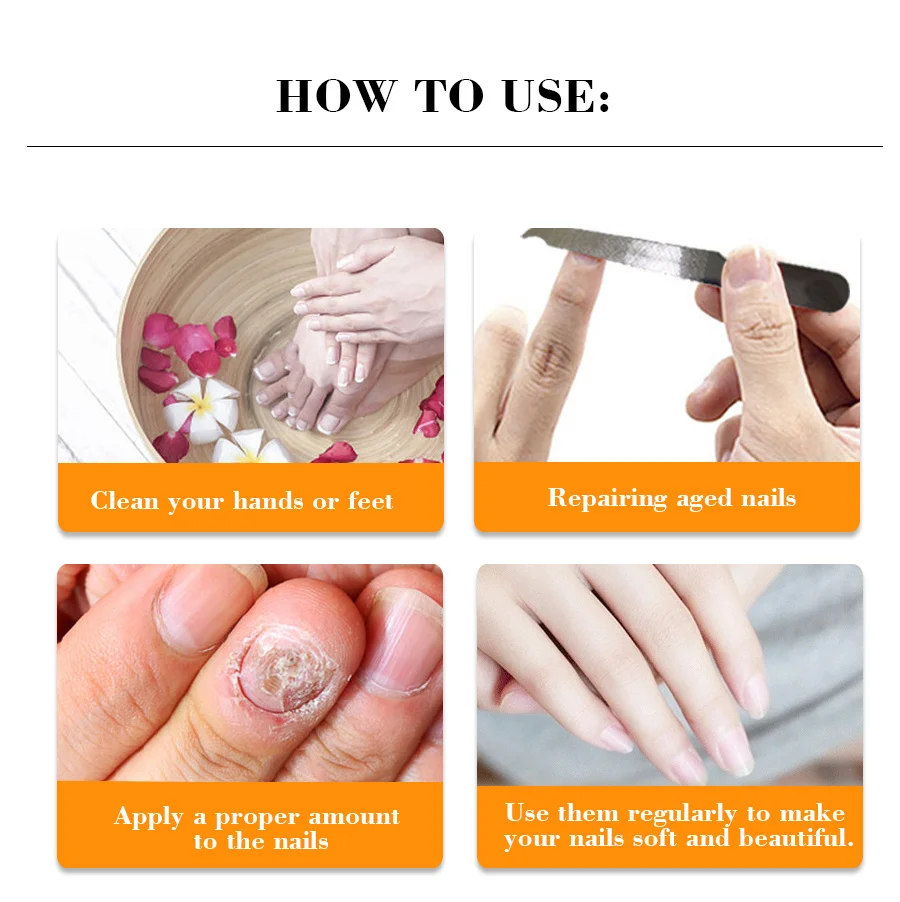 HOW TO USE:

Clean your hands or feet

Repairing aged nails

Apply a proper amount to the nails

Use them regularly to make your nails soft and beautiful.