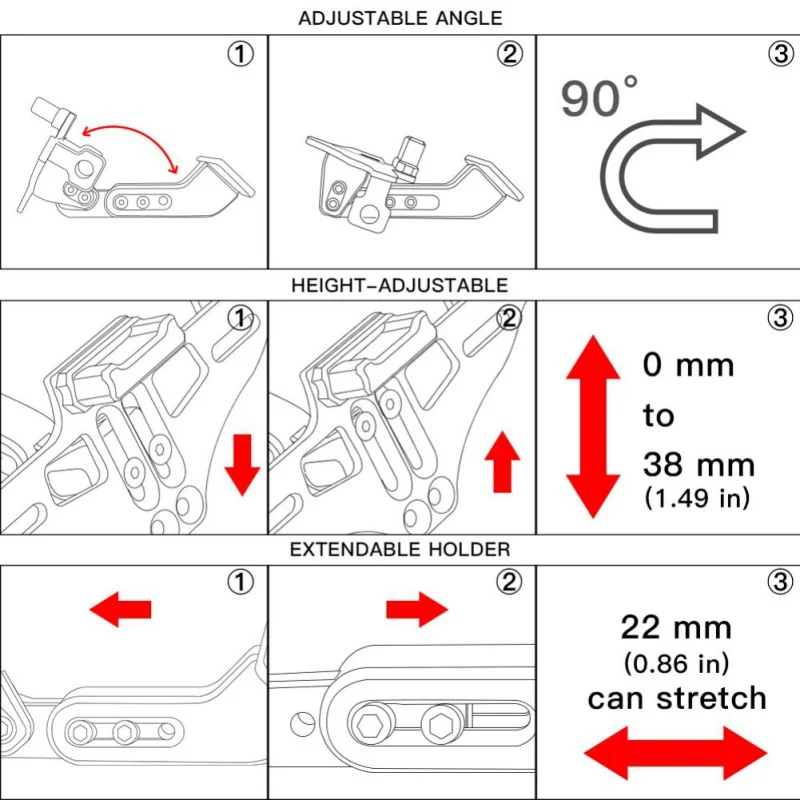 ADJUSTABLE ANGLE

①

②

③

90°

HEIGHT-ADJUSTABLE

①

②

③

0 mm
to
38 mm
(1.49 in)

EXTENDABLE HOLDER

①

②

③

22 mm
(0.86 in)
can stretch