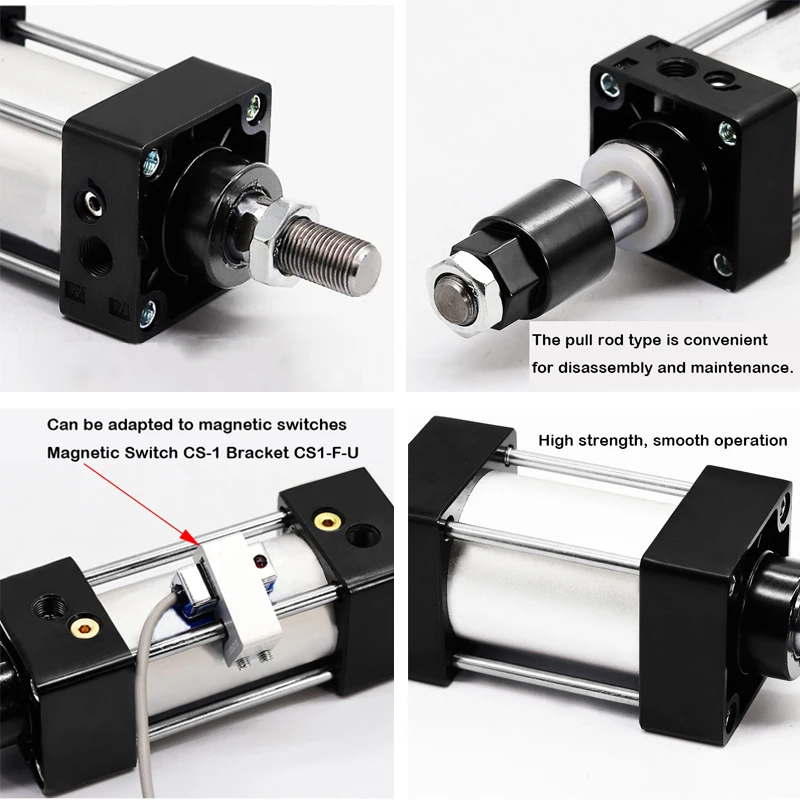 The pull rod type is convenient for disassembly and maintenance.

Can be adapted to magnetic switches
Magnetic Switch CS-1 Bracket CS1-F-U

High strength, smooth operation