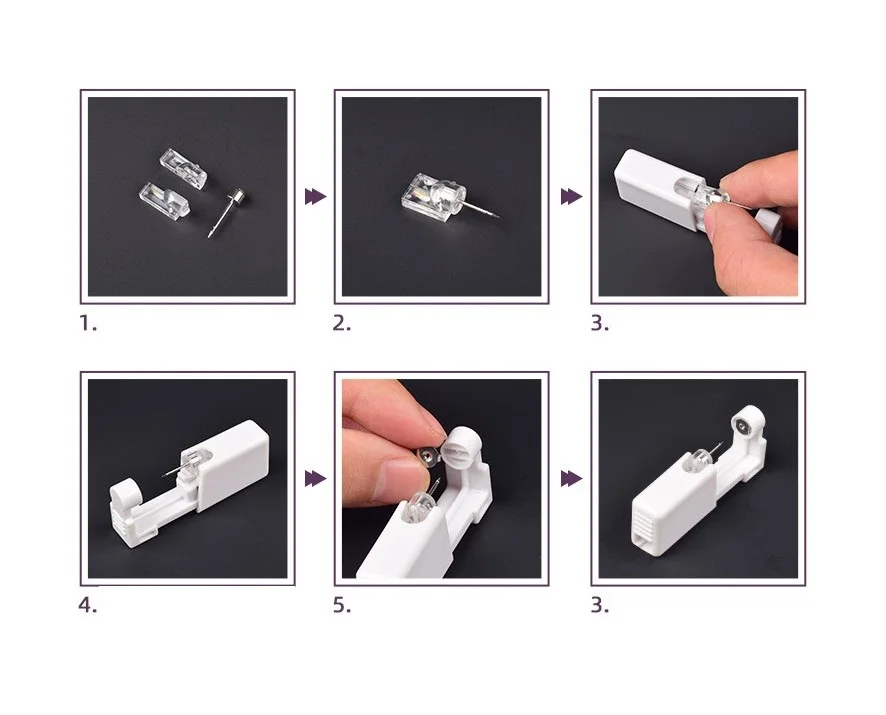 1.

2.

3.

4.

5.

3.