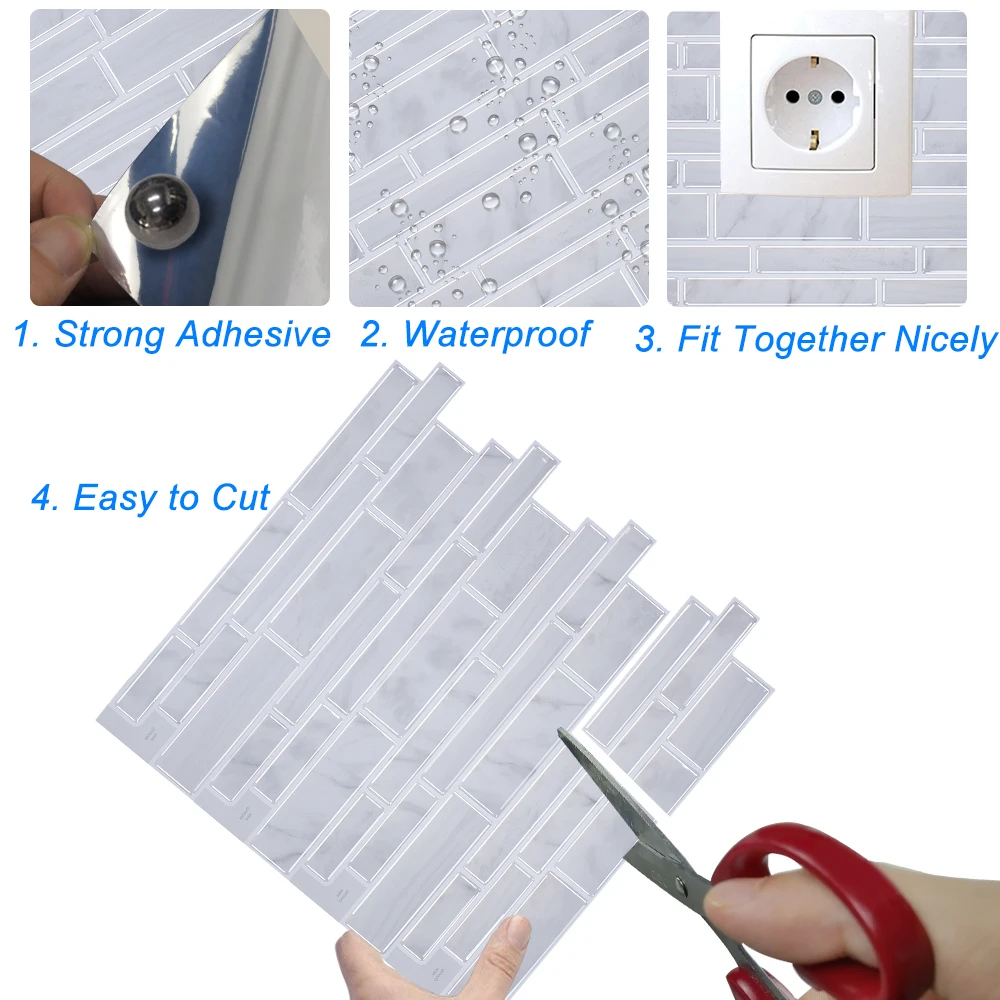 1. Strong Adhesive
2. Waterproof
3. Fit Together Nicely
4. Easy to Cut