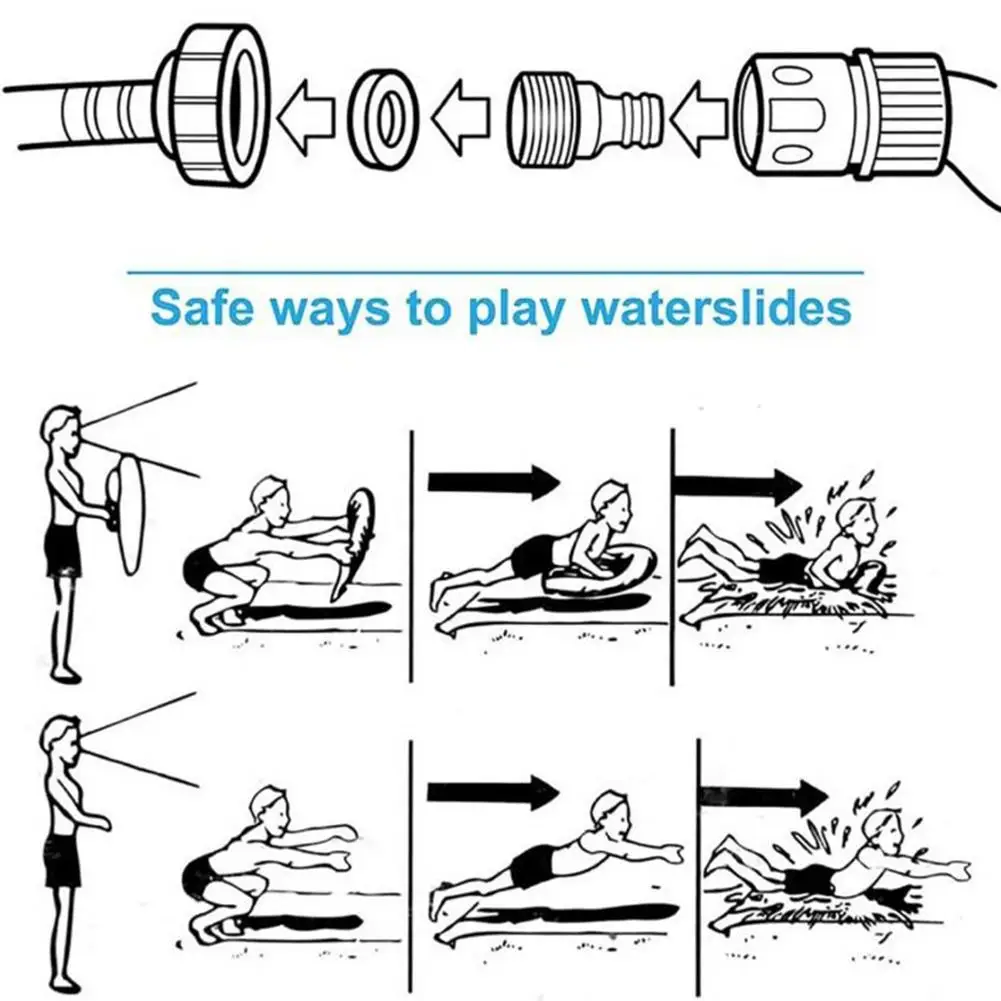 Safe ways to play waterslides