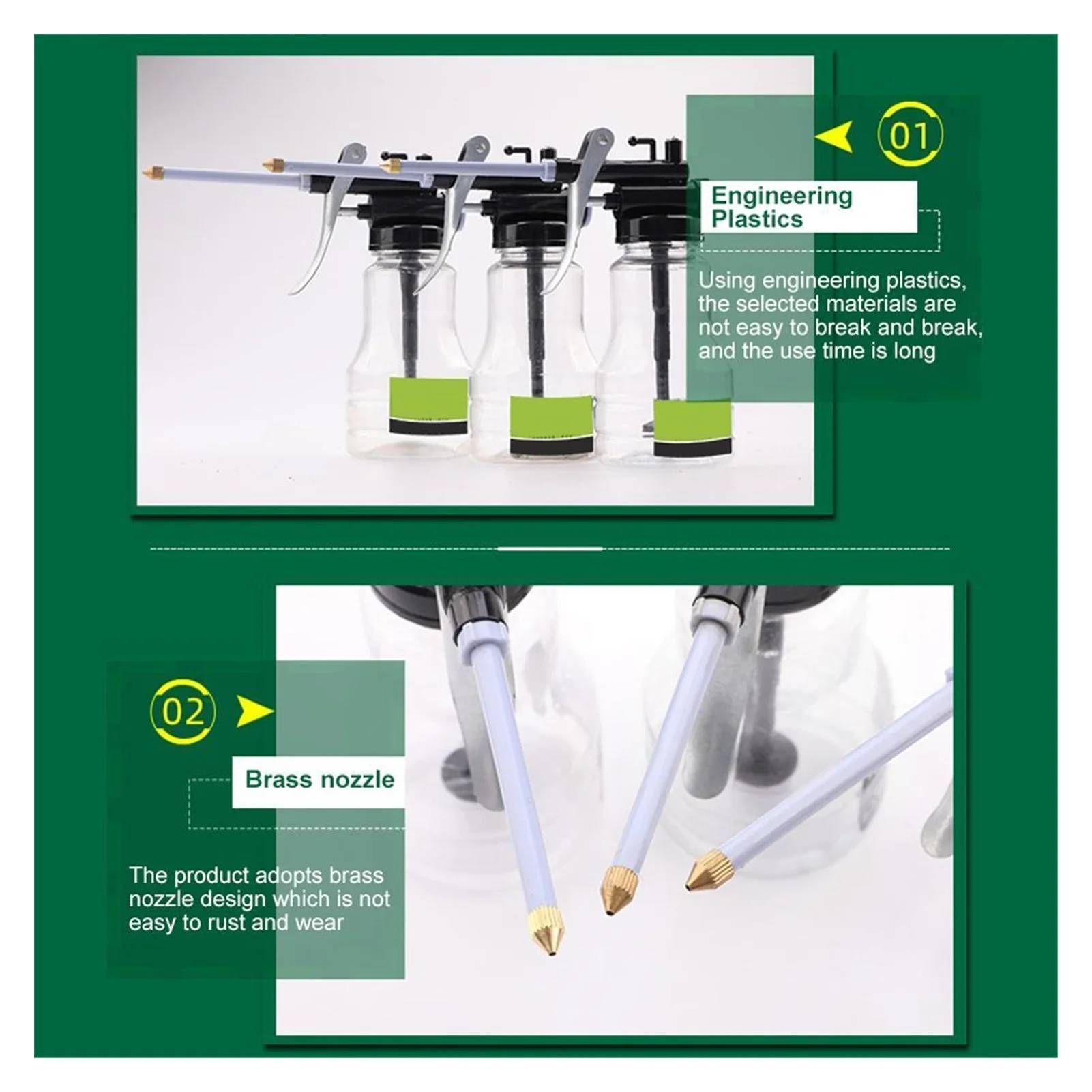 01

Engineering Plastics

Using engineering plastics, the selected materials are not easy to break and break, and the use time is long

02

Brass nozzle

The product adopts brass nozzle design which is not easy to rust and wear