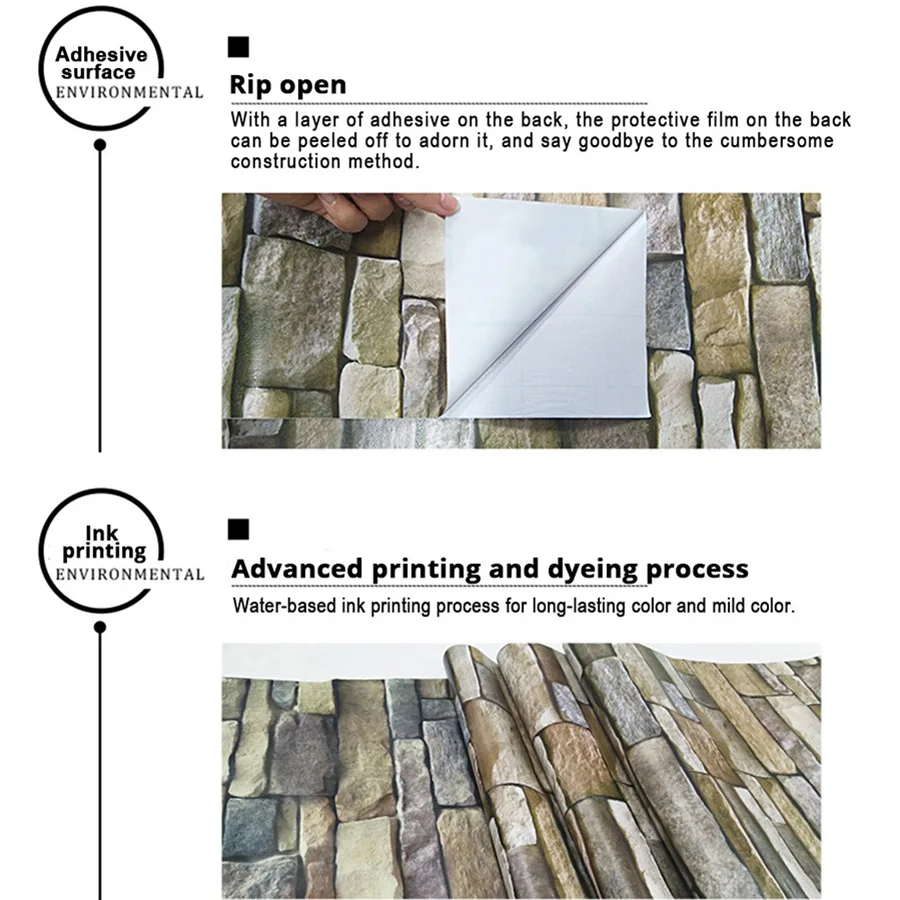 Adhesive surface
ENVIRONMENTAL

Rip open

With a layer of adhesive on the back, the protective film on the back can be peeled off to adorn it, and say goodbye to the cumbersome construction method.

Ink printing
ENVIRONMENTAL

Advanced printing and dyeing process

Water-based ink printing process for long-lasting color and mild color.