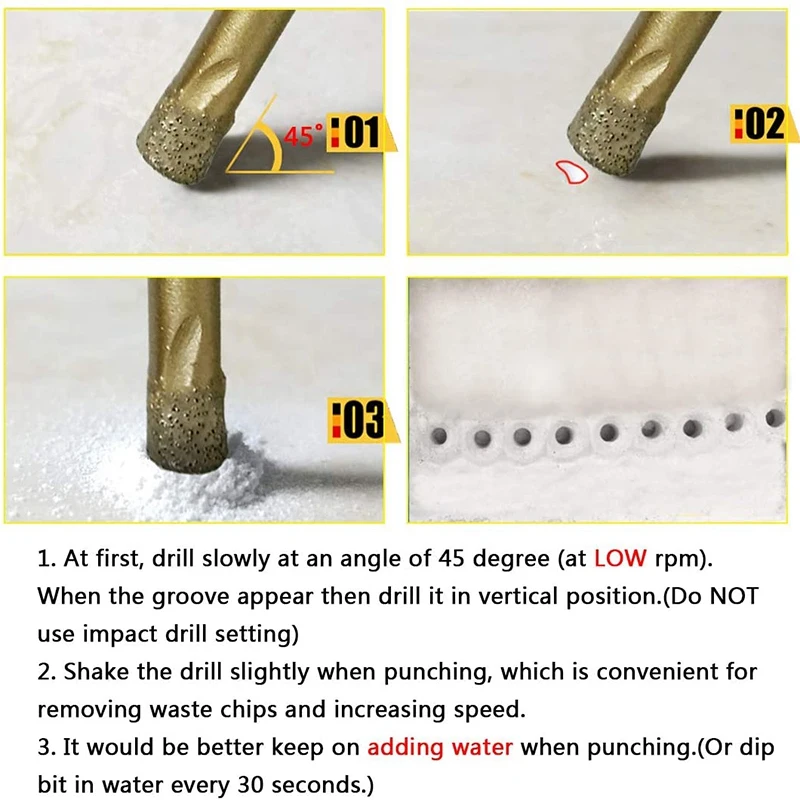 45°

01

02

03

1. At first, drill slowly at an angle of 45 degree (at LOW rpm). When the groove appear then drill it in vertical position.(Do NOT use impact drill setting)
2. Shake the drill slightly when punching, which is convenient for removing waste chips and increasing speed.
3. It would be better keep on adding water when punching.(Or dip bit in water every 30 seconds.)