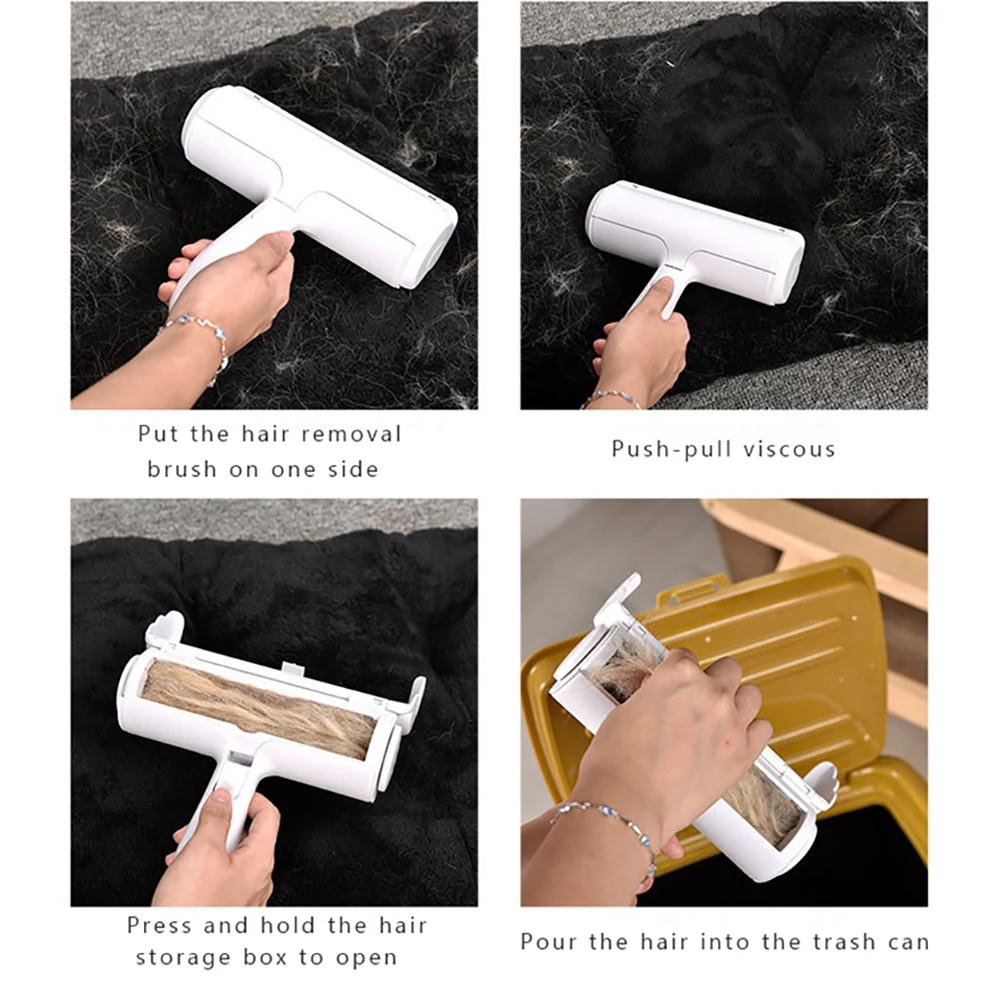 Put the hair removal brush on one side

Push-pull viscous

Press and hold the hair storage box to open

Pour the hair into the trash can