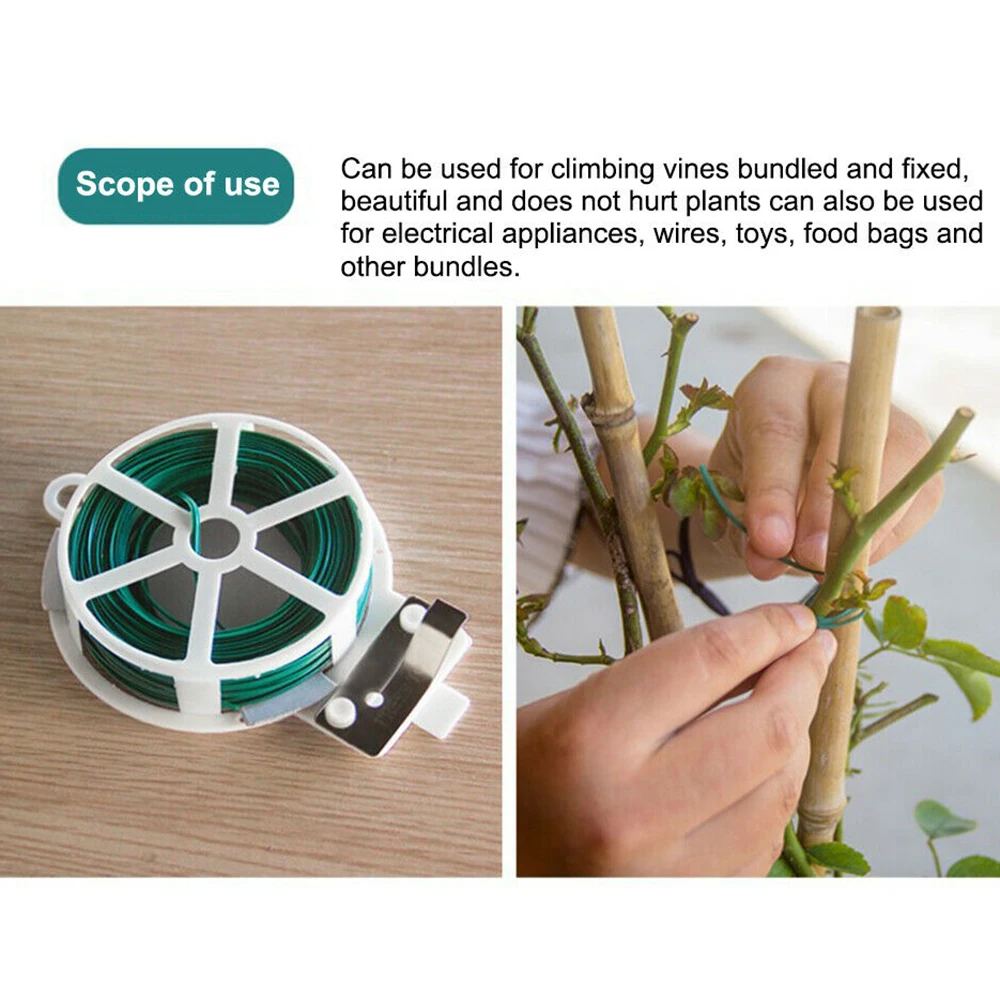 Scope of use

Can be used for climbing vines bundled and fixed, beautiful and does not hurt plants can also be used for electrical appliances, wires, toys, food bags and other bundles.