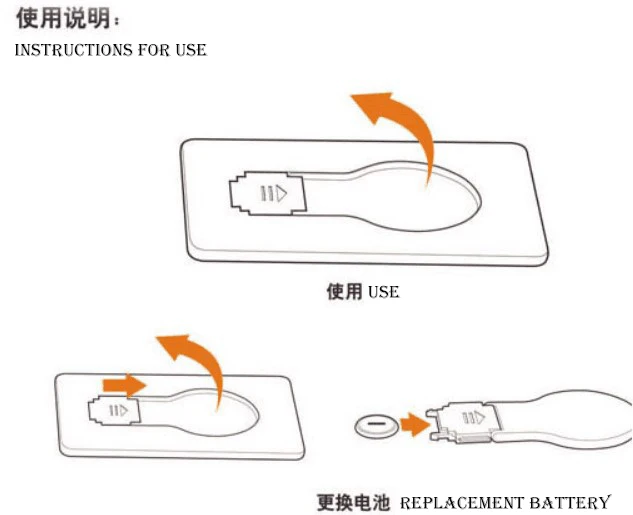 使用说明：
INSTRUCTIONS FOR USE

使用 USE

更换电池 REPLACEMENT BATTERY