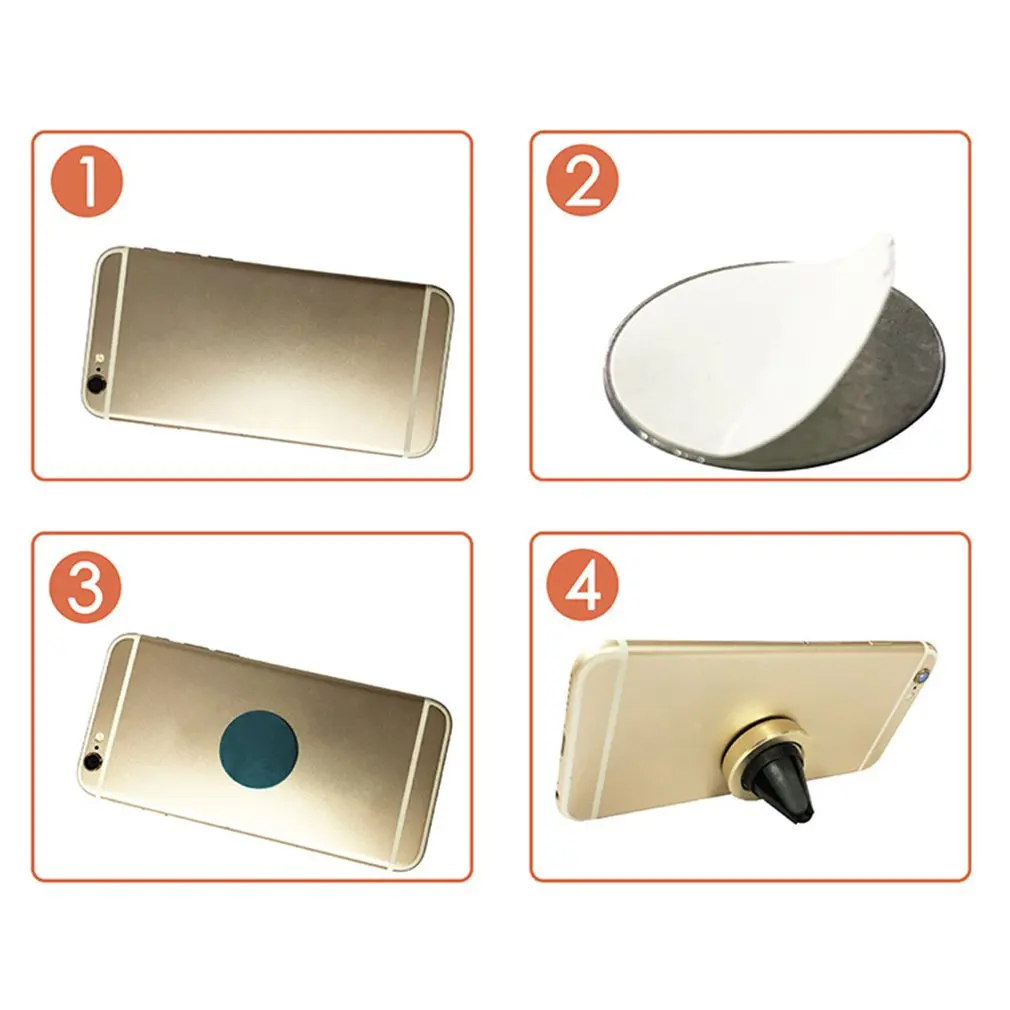 1

2

3

4