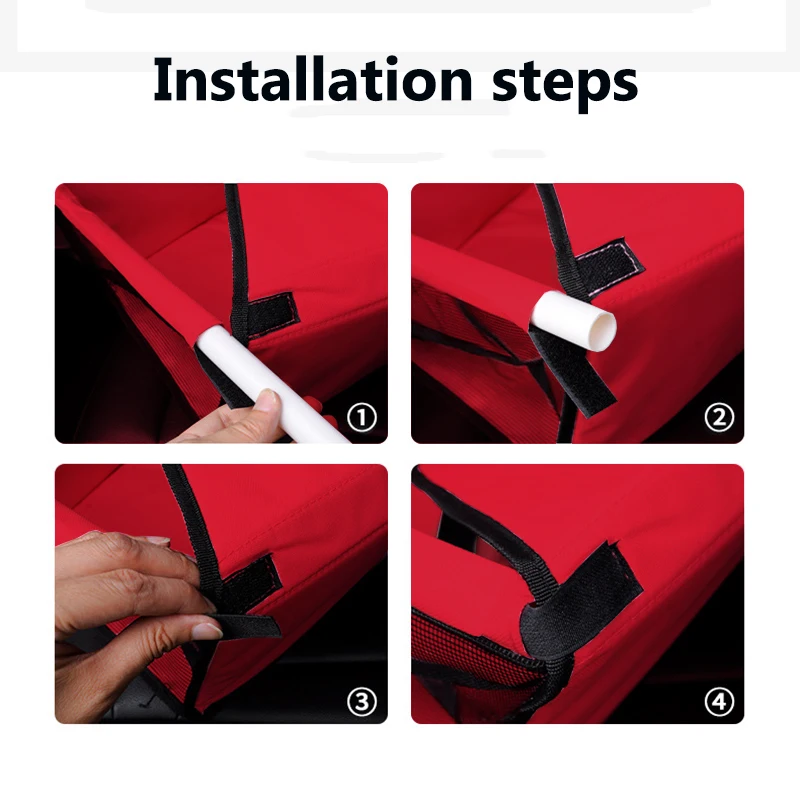 Installation steps

①

②

③

④