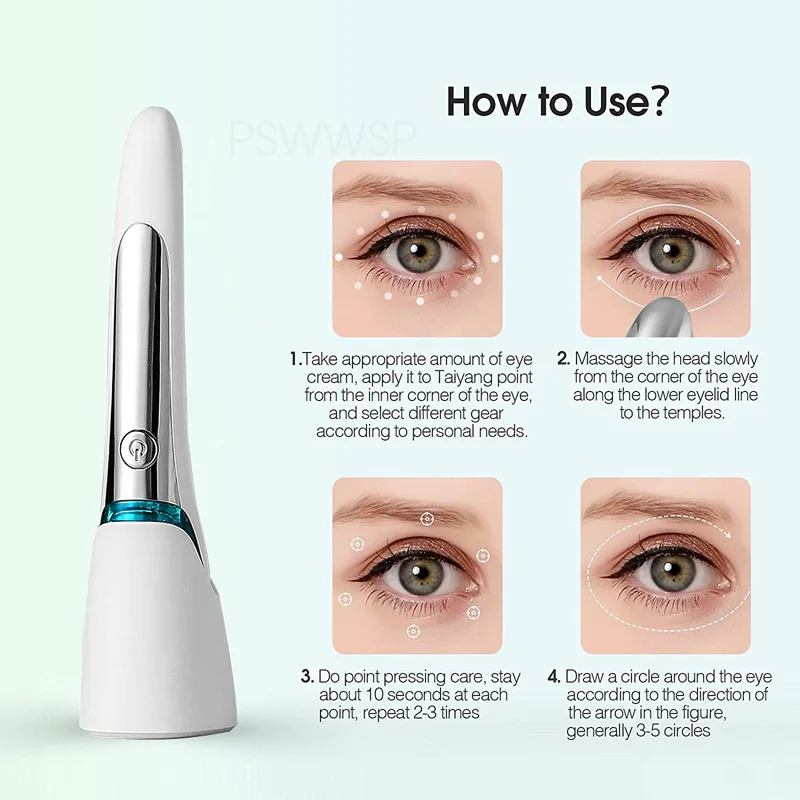 How to Use?

PSWWSP

1.Take appropriate amount of eye cream, apply it to Taiyang point from the inner corner of the eye, and select different gear according to personal needs.

2. Massage the head slowly from the corner of the eye along the lower eyelid line to the temples.

3. Do point pressing care, stay about 10 seconds at each point, repeat 2-3 times

4. Draw a circle around the eye according to the direction of the arrow in the figure, generally 3-5 circles