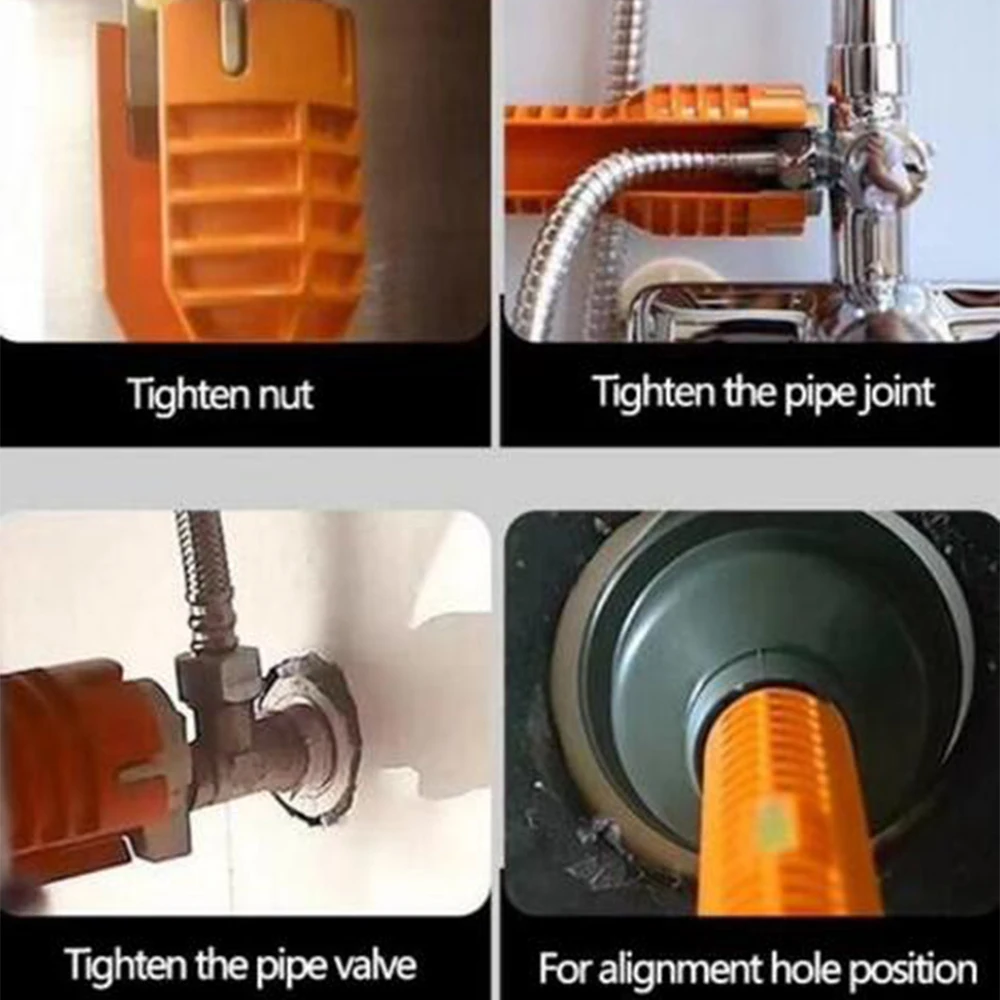 Tighten nut

Tighten the pipe joint

Tighten the pipe valve

For alignment hole position