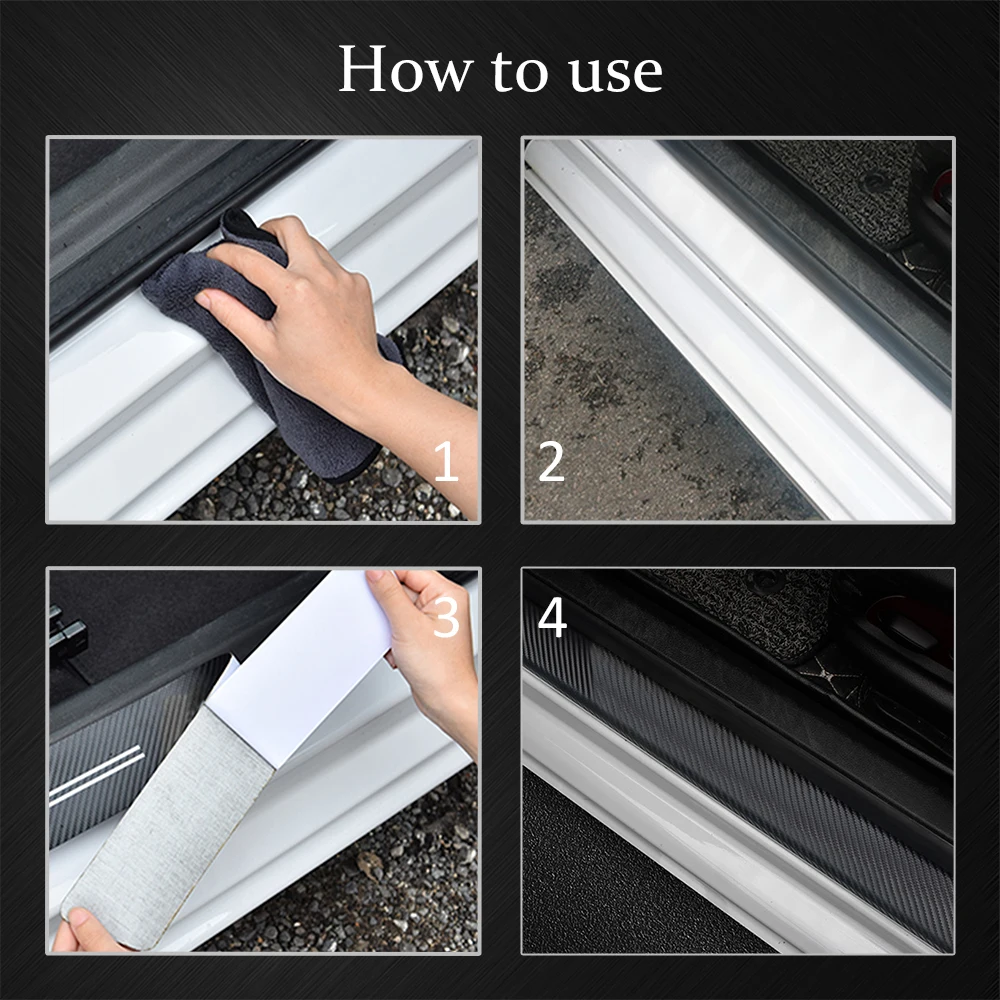 How to use

1

2

3

4