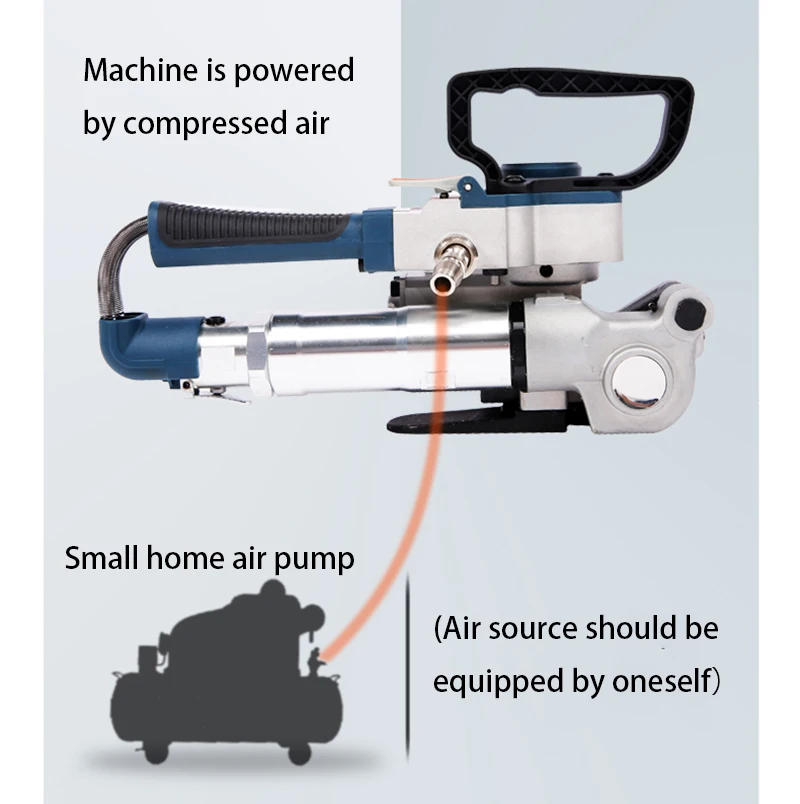 Machine is powered by compressed air

Small home air pump

(Air source should be equipped by oneself)