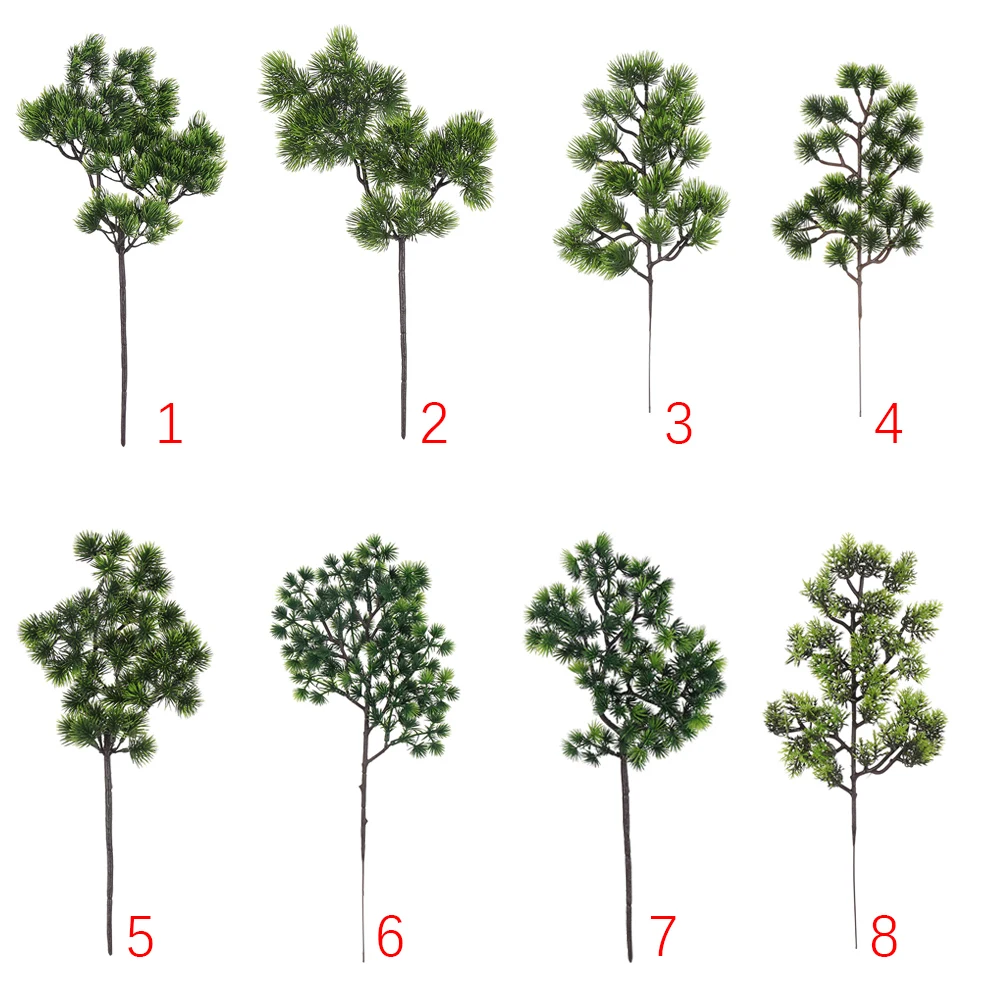 1
2
3
4
5
6
7
8