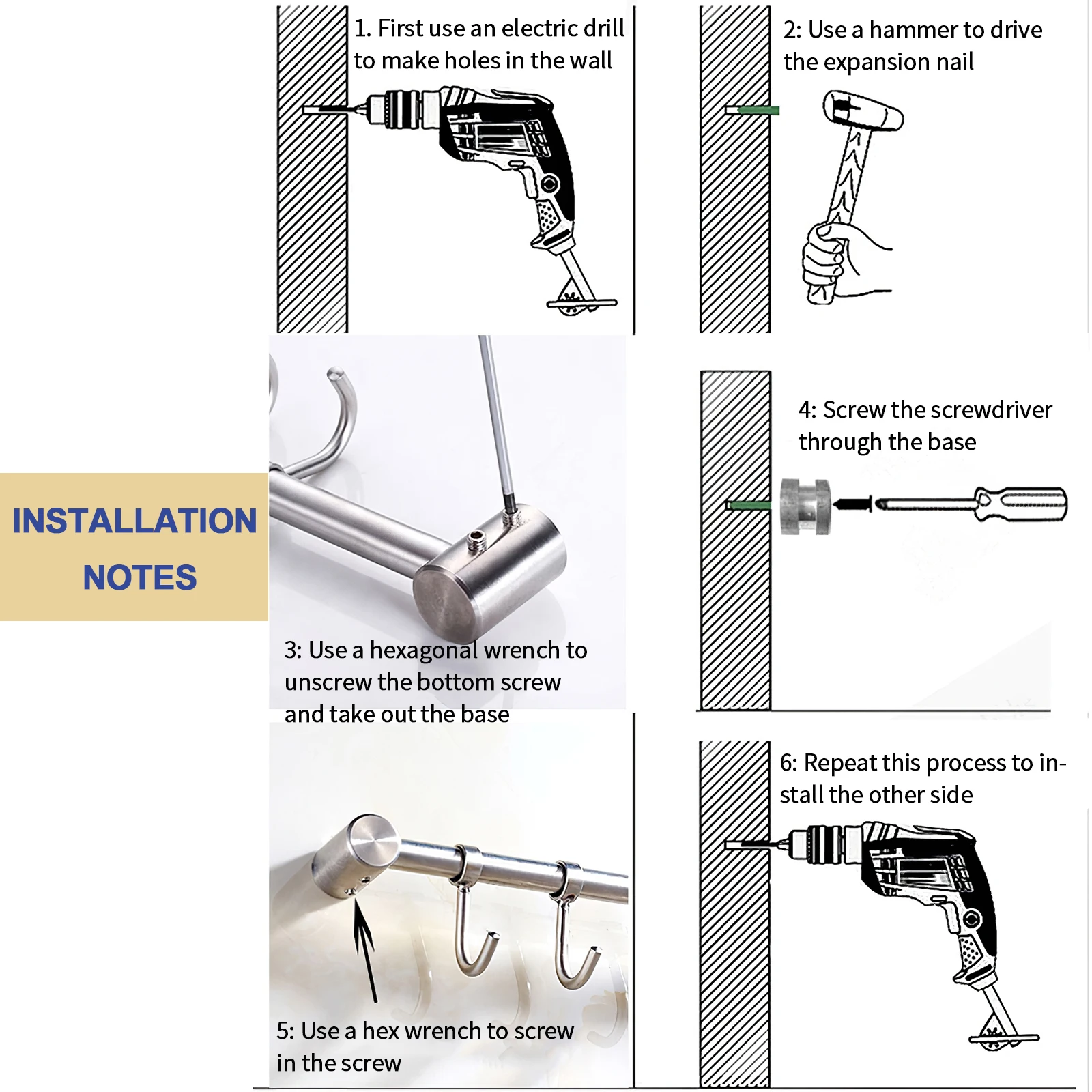 INSTALLATION NOTES

1. First use an electric drill to make holes in the wall

2: Use a hammer to drive the expansion nail

3: Use a hexagonal wrench to unscrew the bottom screw and take out the base

4: Screw the screwdriver through the base

5: Use a hex wrench to screw in the screw

6: Repeat this process to install the other side