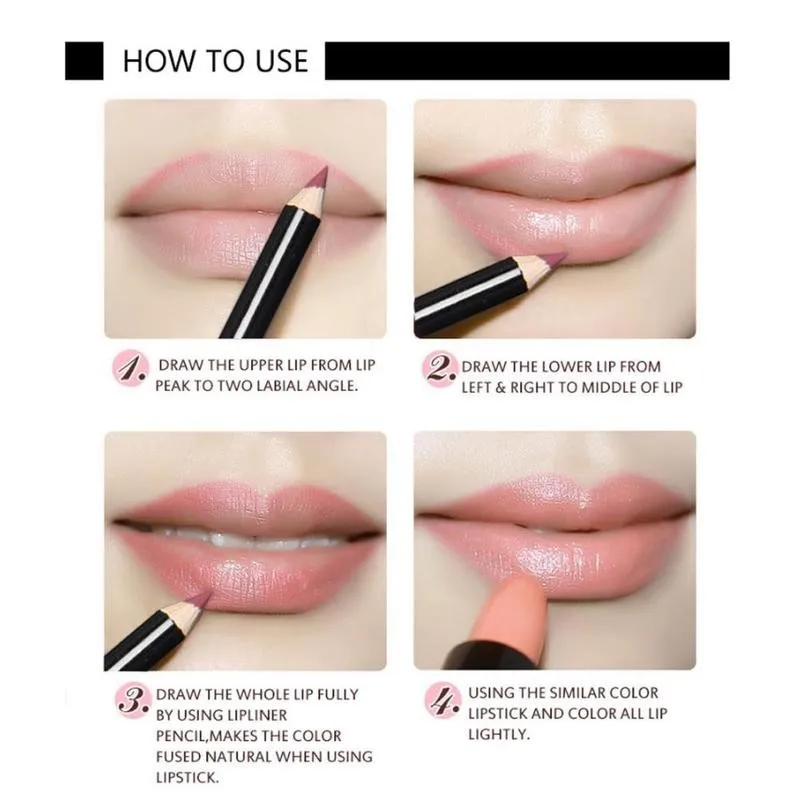 HOW TO USE

1. DRAW THE UPPER LIP FROM LIP PEAK TO TWO LABIAL ANGLE.

2. DRAW THE LOWER LIP FROM LEFT & RIGHT TO MIDDLE OF LIP

3. DRAW THE WHOLE LIP FULLY BY USING LIPLINER PENCIL,MAKES THE COLOR FUSED NATURAL WHEN USING LIPSTICK.

4. USING THE SIMILAR COLOR LIPSTICK AND COLOR ALL LIP LIGHTLY.