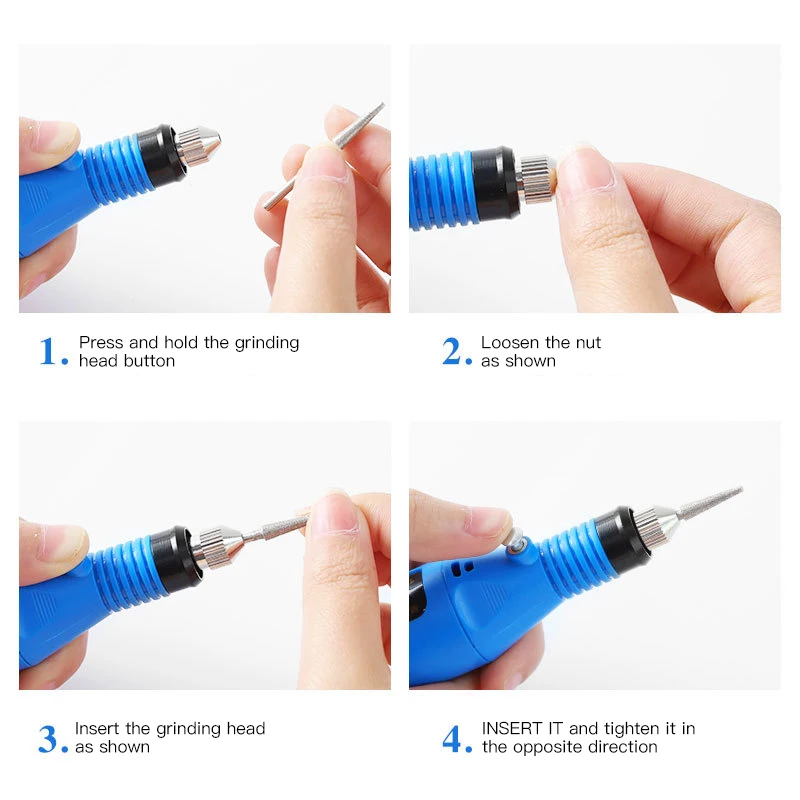 1. Press and hold the grinding head button

2. Loosen the nut as shown

3. Insert the grinding head as shown

4. INSERT IT and tighten it in the opposite direction