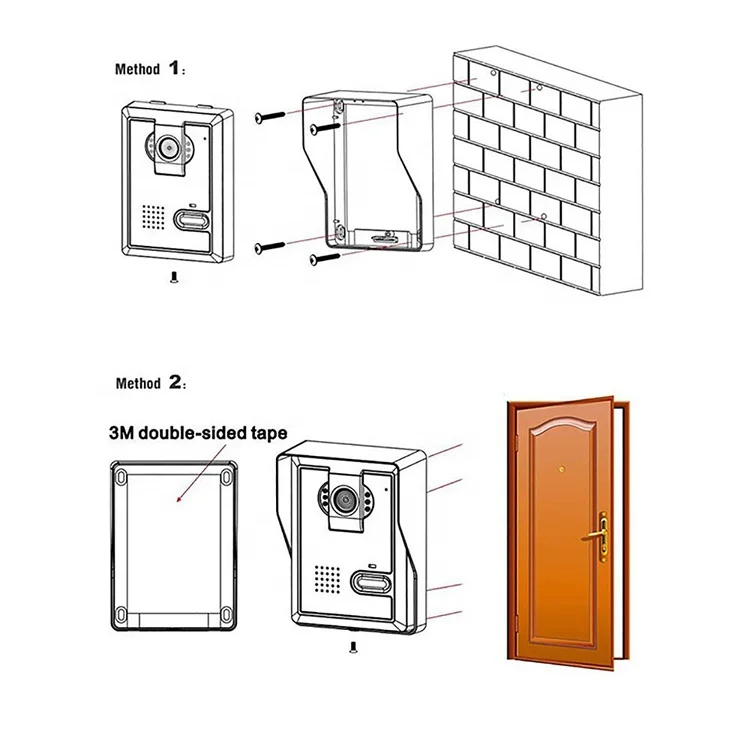 Method 1:

Method 2:

3M double-sided tape