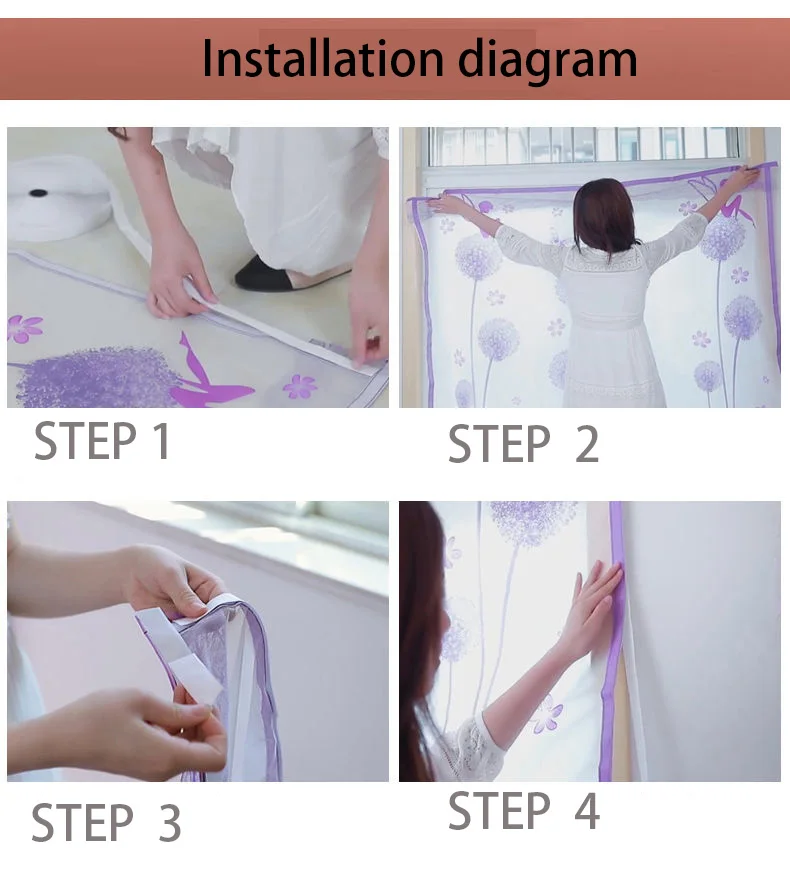 Installation diagram

STEP 1

STEP 2

STEP 3

STEP 4