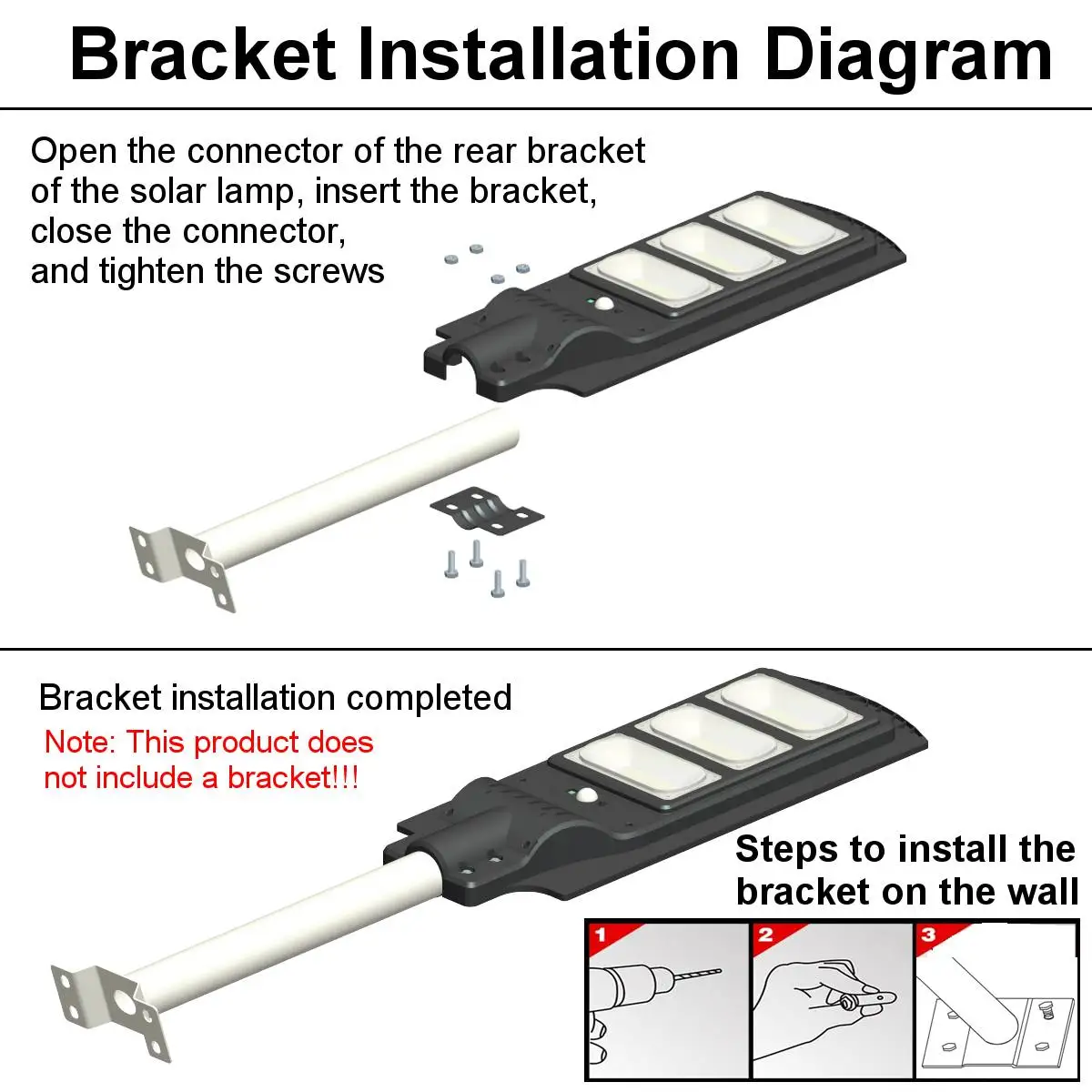 Bracket Installation Diagram

Open the connector of the rear bracket of the solar lamp, insert the bracket, close the connector, and tighten the screws

Bracket installation completed

Note: This product does not include a bracket!!!

Steps to install the bracket on the wall

1

2

3