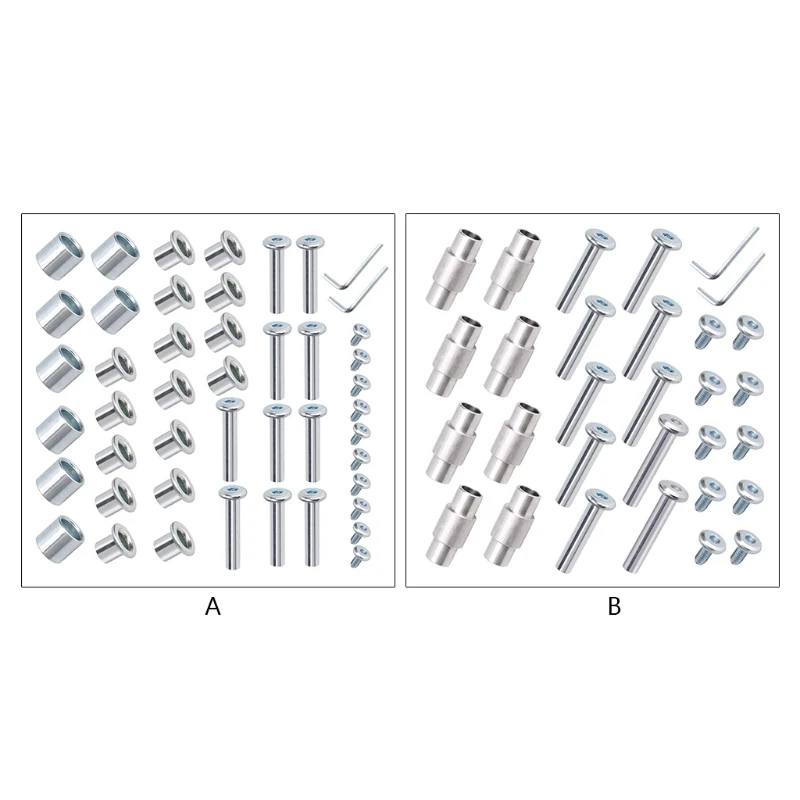 A

B