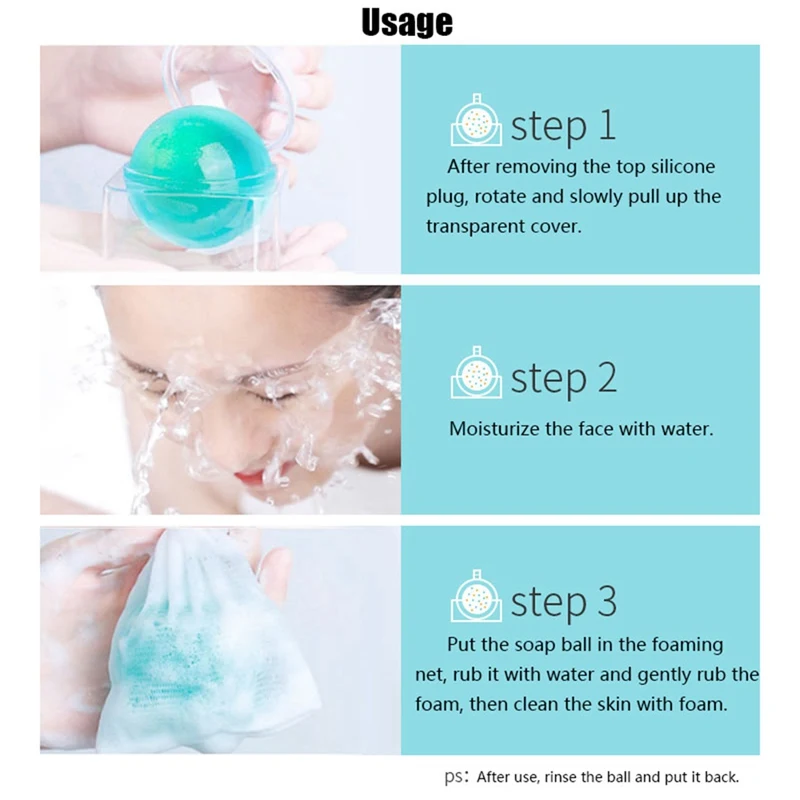 Usage

step 1

After removing the top silicone plug, rotate and slowly pull up the transparent cover.

step 2

Moisturize the face with water.

step 3

Put the soap ball in the foaming net, rub it with water and gently rub the foam, then clean the skin with foam.

ps: After use, rinse the ball and put it back.