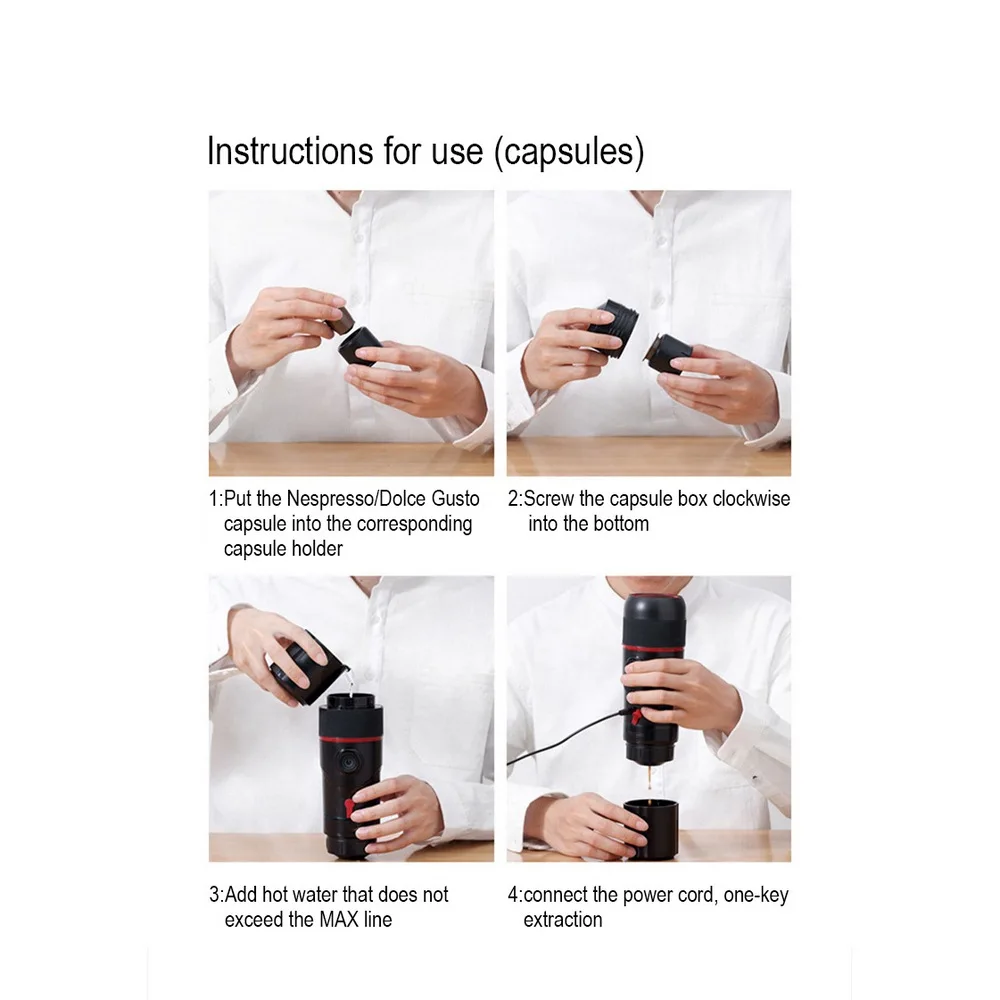 Instructions for use (capsules)

1:Put the Nespresso/Dolce Gusto capsule into the corresponding capsule holder

2:Screw the capsule box clockwise into the bottom

3:Add hot water that does not exceed the MAX line

4:connect the power cord, one-key extraction