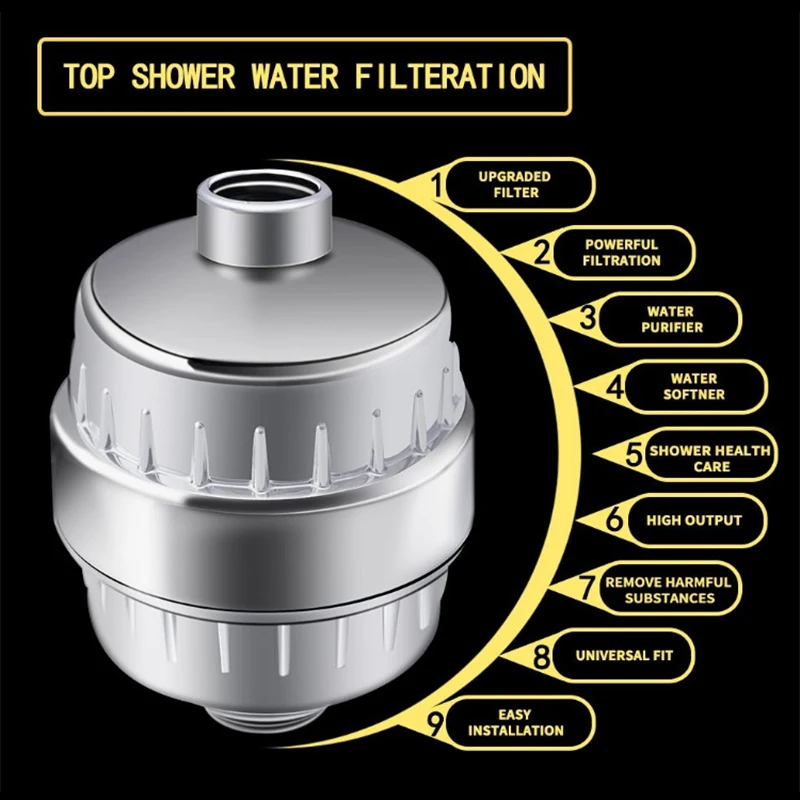 TOP SHOWER WATER FILTERATION

1 UPGRADED FILTER

2 POWERFUL FILTRATION

3 WATER PURIFIER

4 WATER SOFTNER

5 SHOWER HEALTH CARE

6 HIGH OUTPUT

7 REMOVE HARMFUL SUBSTANCES

8 UNIVERSAL FIT

9 EASY INSTALLATION