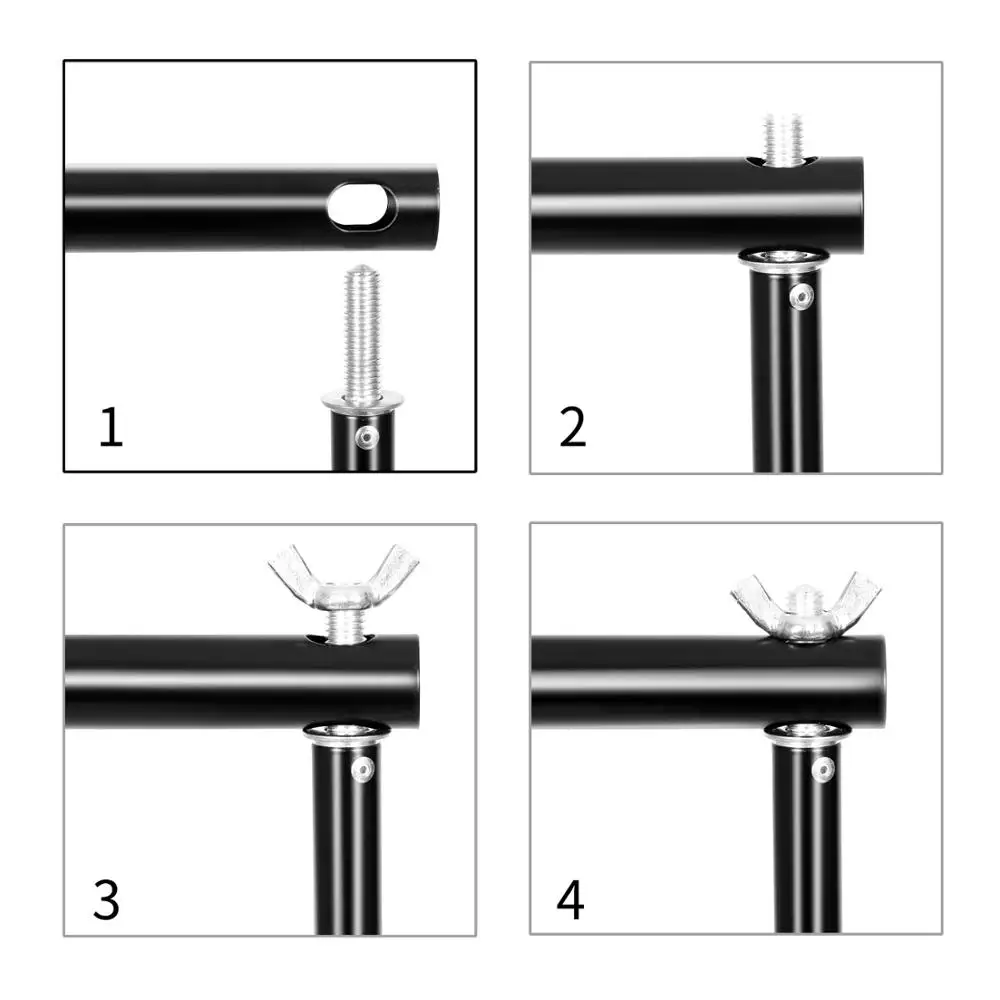 1

2

3

4