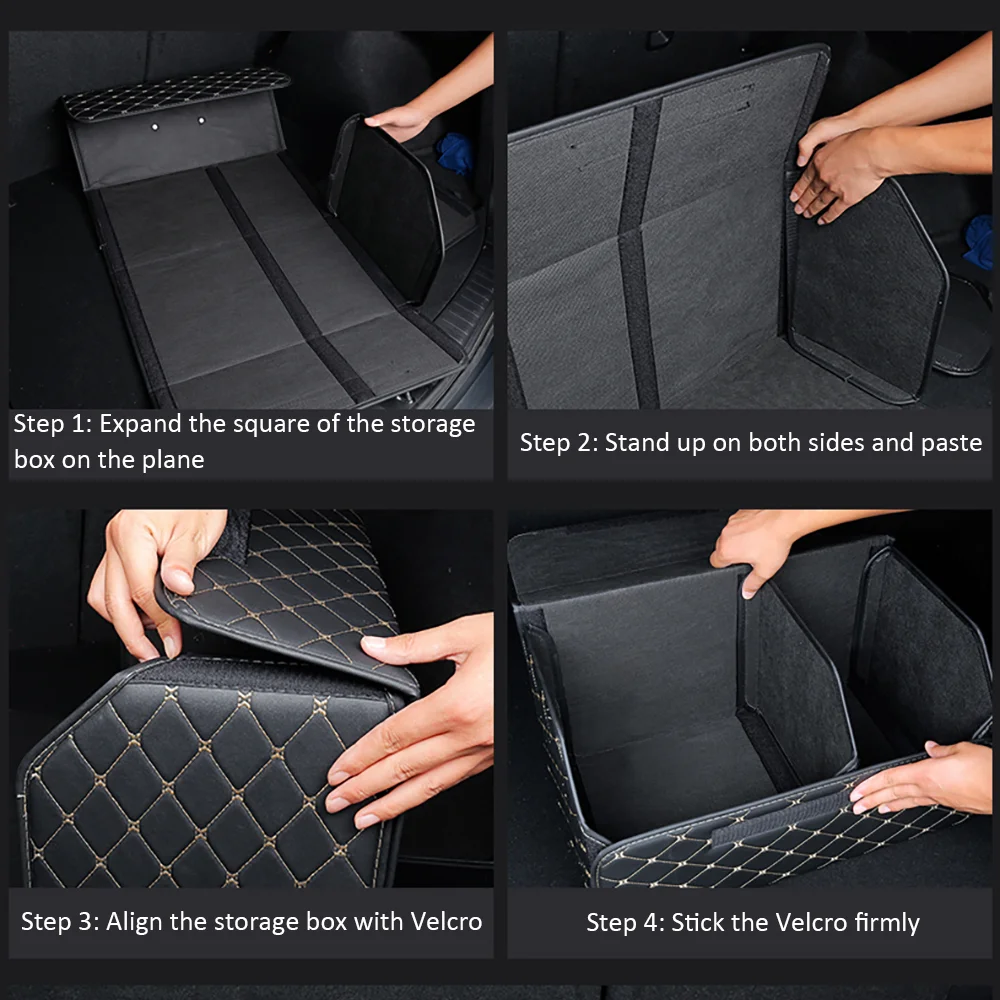 Step 1: Expand the square of the storage box on the plane

Step 2: Stand up on both sides and paste

Step 3: Align the storage box with Velcro

Step 4: Stick the Velcro firmly