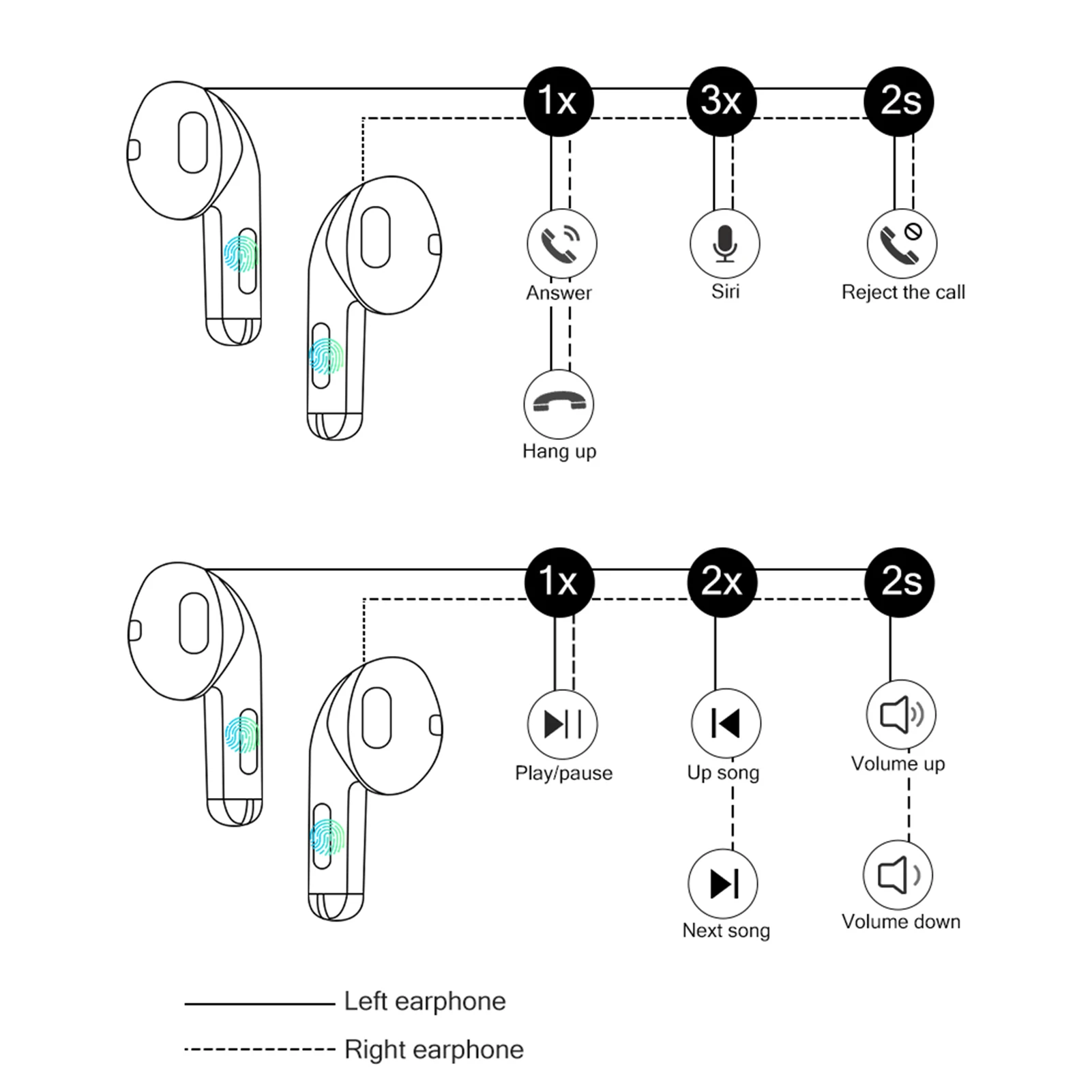 1x
3x
2s
Answer
Siri
Reject the call
Hang up

1x
2x
2s
Play/pause
Up song
Volume up
Next song
Volume down

Left earphone
Right earphone