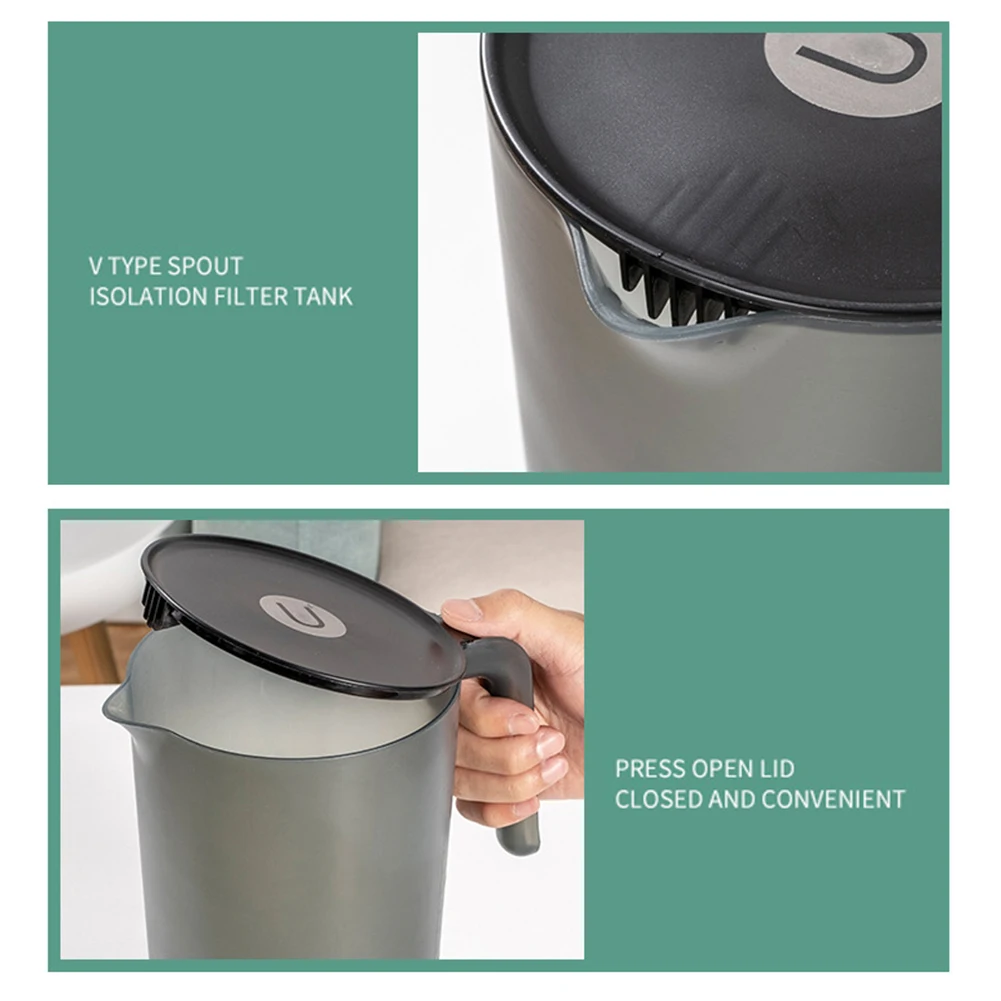 V TYPE SPOUT
ISOLATION FILTER TANK

PRESS OPEN LID
CLOSED AND CONVENIENT