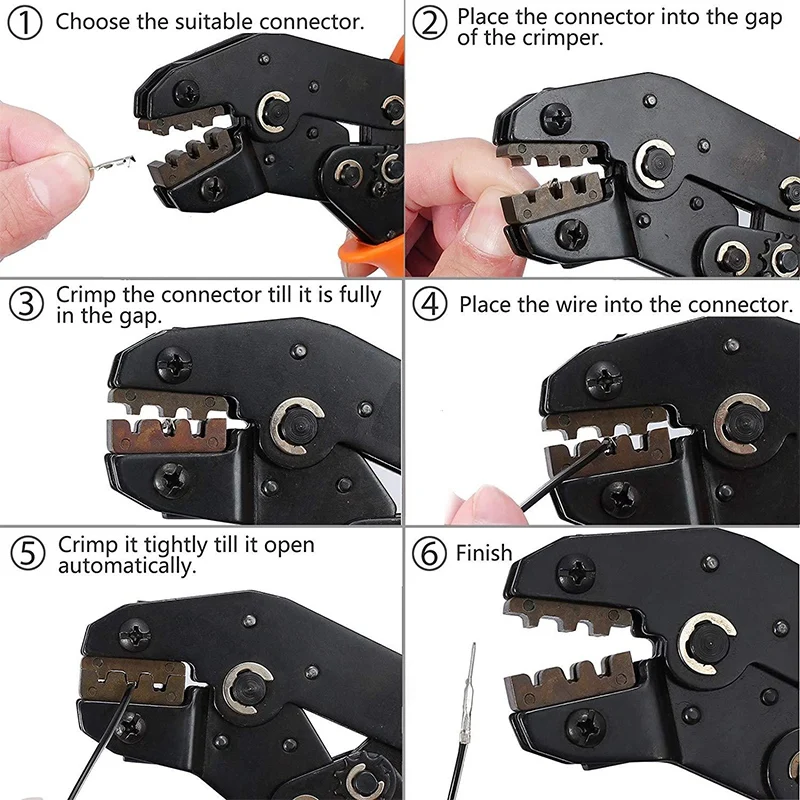 ① Choose the suitable connector.

② Place the connector into the gap of the crimper.

③ Crimp the connector till it is fully in the gap.

④ Place the wire into the connector.

⑤ Crimp it tightly till it open automatically.

⑥ Finish