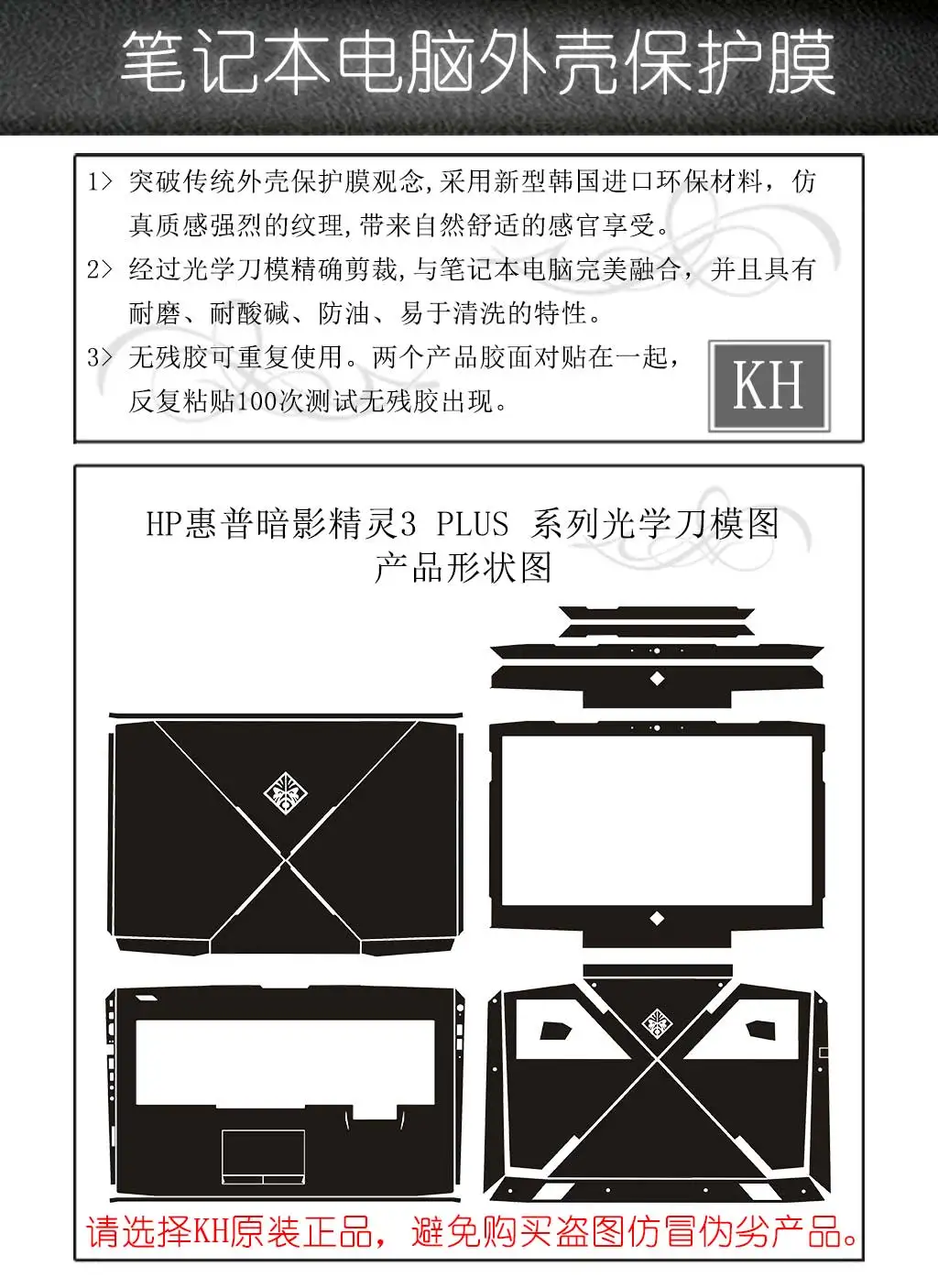 笔记本电脑外壳保护膜

1> 突破传统外壳保护膜观念,采用新型韩国进口环保材料，仿真质感强烈的纹理,带来自然舒适的感官享受。

2> 经过光学刀模精确剪裁,与笔记本电脑完美融合，并且具有耐磨、耐酸碱、防油、易于清洗的特性。

3> 无残胶可重复使用。两个产品胶面对贴在一起，反复粘贴100次测试无残胶出现。

KH

HP惠普暗影精灵3 PLUS 系列光学刀模图
产品形状图

请选择KH原装正品，避免购买盗图仿冒伪劣产品。