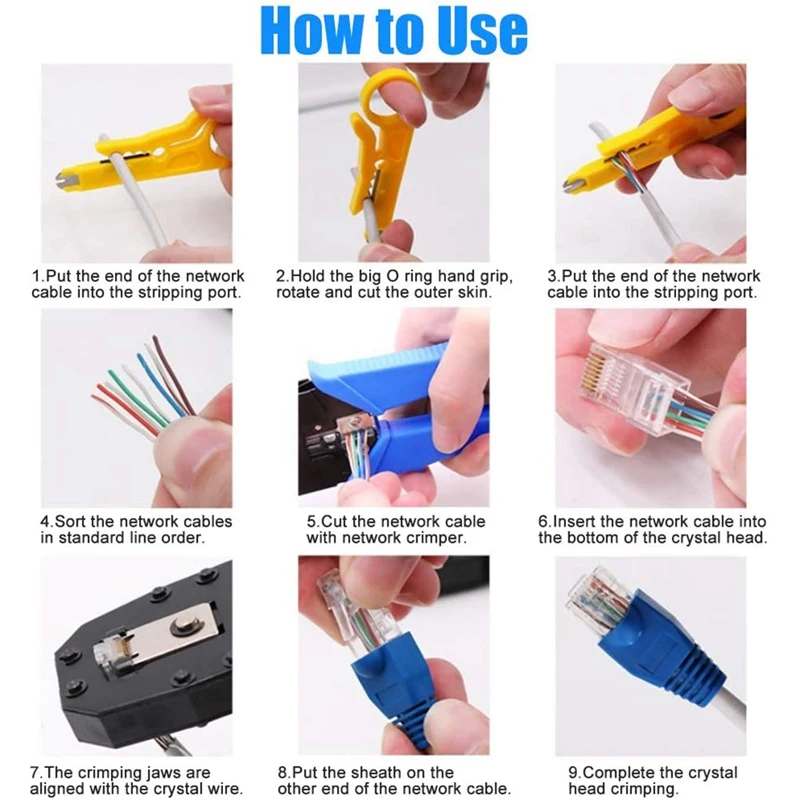 How to Use

1.Put the end of the network cable into the stripping port.

2.Hold the big O ring hand grip, rotate and cut the outer skin.

3.Put the end of the network cable into the stripping port.

4.Sort the network cables in standard line order.

5.Cut the network cable with network crimper.

6.Insert the network cable into the bottom of the crystal head.

7.The crimping jaws are aligned with the crystal wire.

8.Put the sheath on the other end of the network cable.

9.Complete the crystal head crimping.