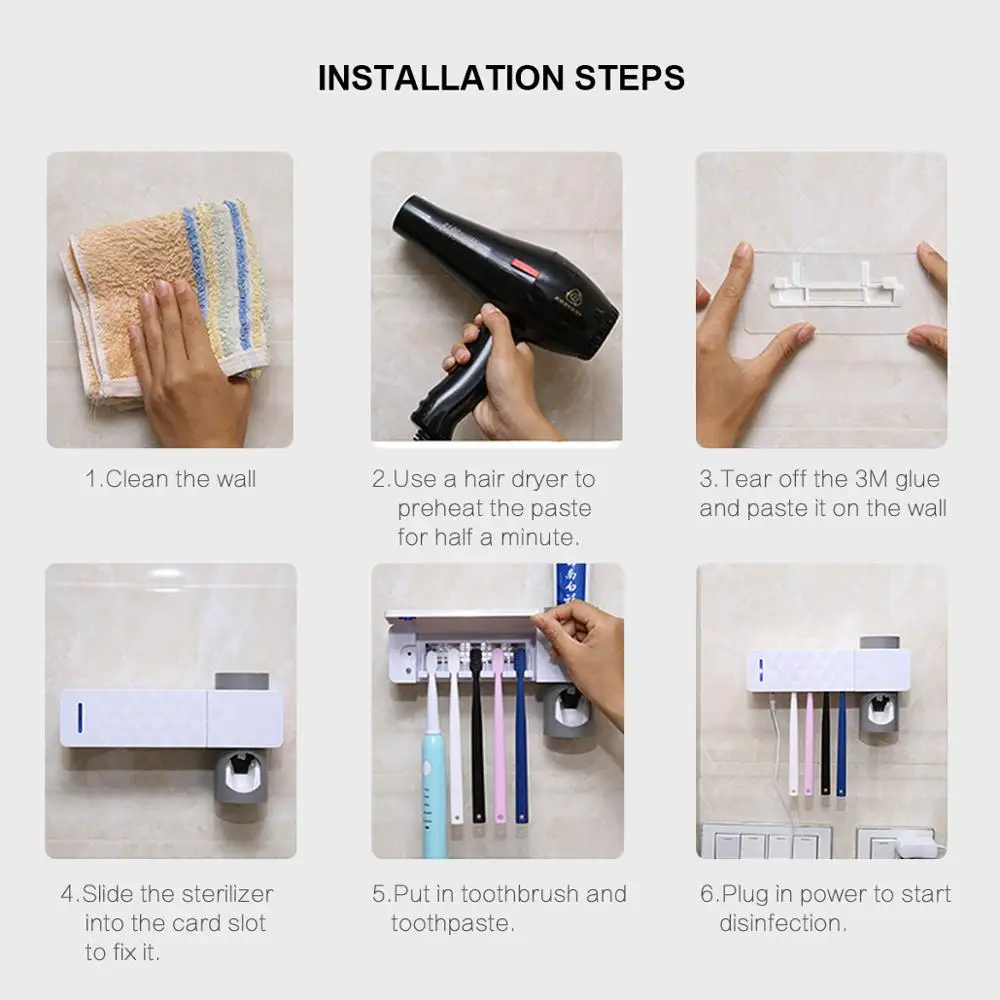 INSTALLATION STEPS

1.Clean the wall

2.Use a hair dryer to preheat the paste for half a minute.

3.Tear off the 3M glue and paste it on the wall

4.Slide the sterilizer into the card slot to fix it.

5.Put in toothbrush and toothpaste.

6.Plug in power to start disinfection.